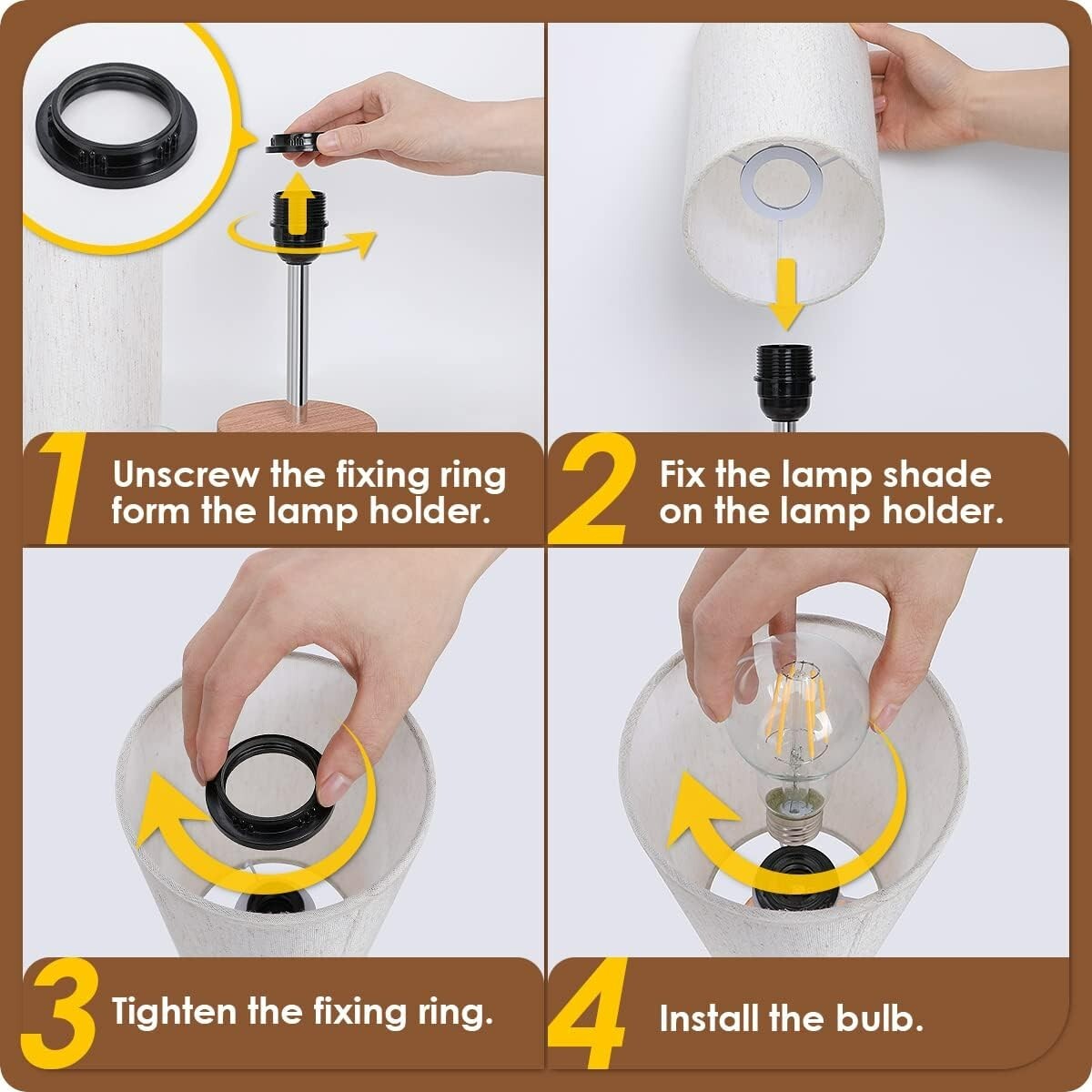 1 Unscrew the fixing ring form the lamp holder.

2 Fix the lamp shade on the lamp holder.

3 Tighten the fixing ring.

4 Install the bulb.