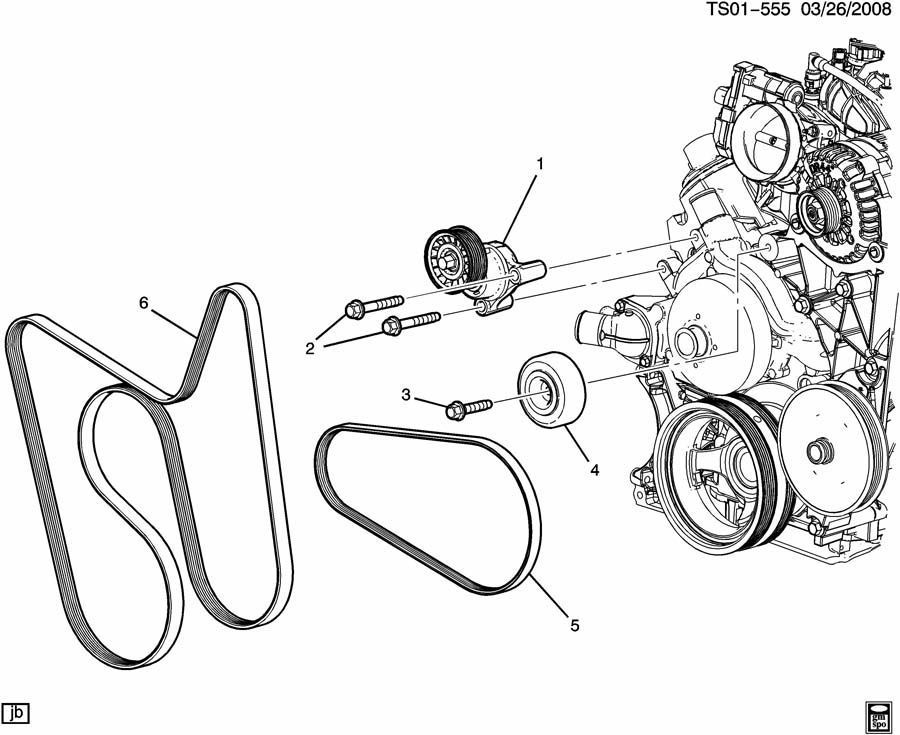 TS01-555 03/26/2008

1

6

2

3

4

5

jb

gm spo