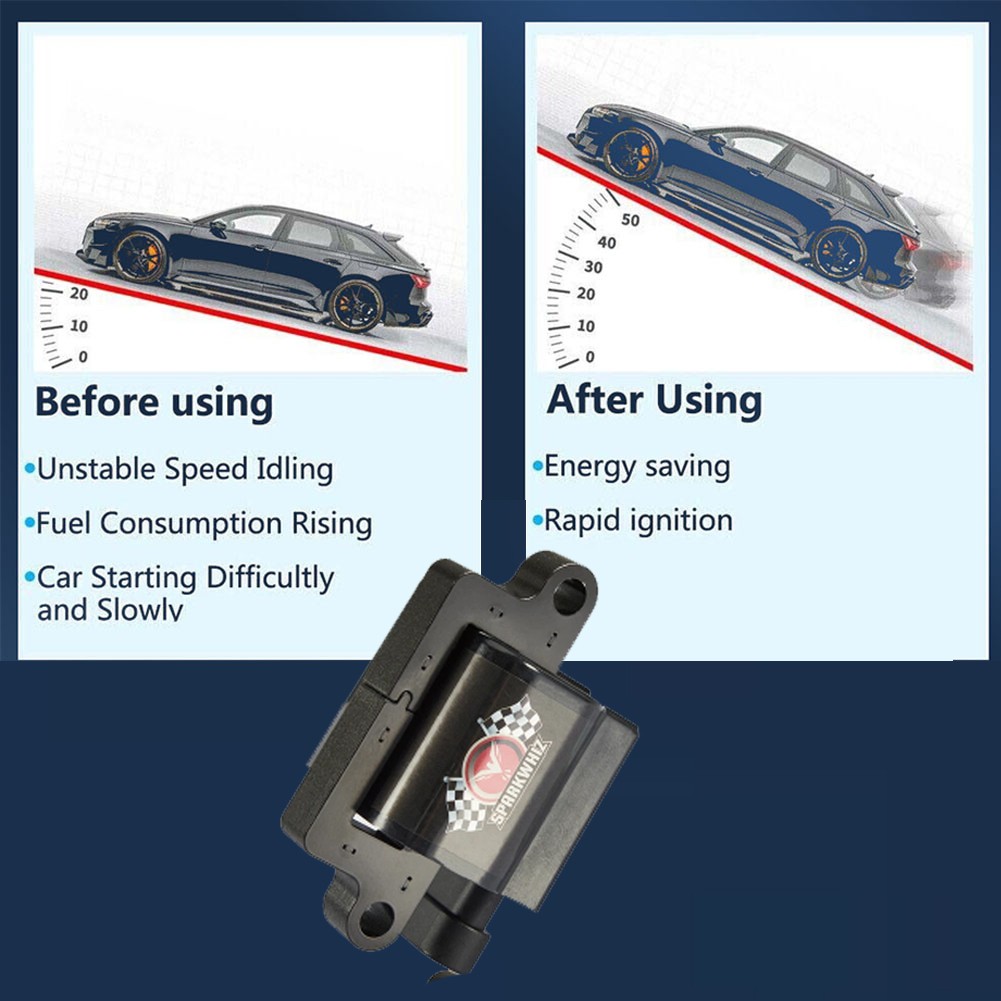 20
10
0

Before using

•Unstable Speed Idling

•Fuel Consumption Rising

•Car Starting Difficultly and Slowly

50
40
30
20
10
0

After Using

•Energy saving

•Rapid ignition

SPARKWHIZ