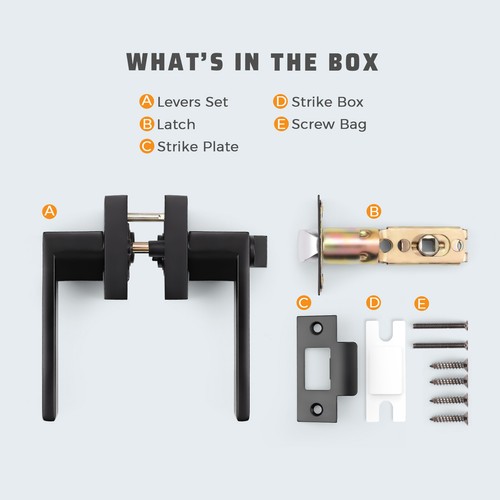 WHAT'S IN THE BOX

A Levers Set
B Latch
C Strike Plate

D Strike Box
E Screw Bag

A

B

C

D

E