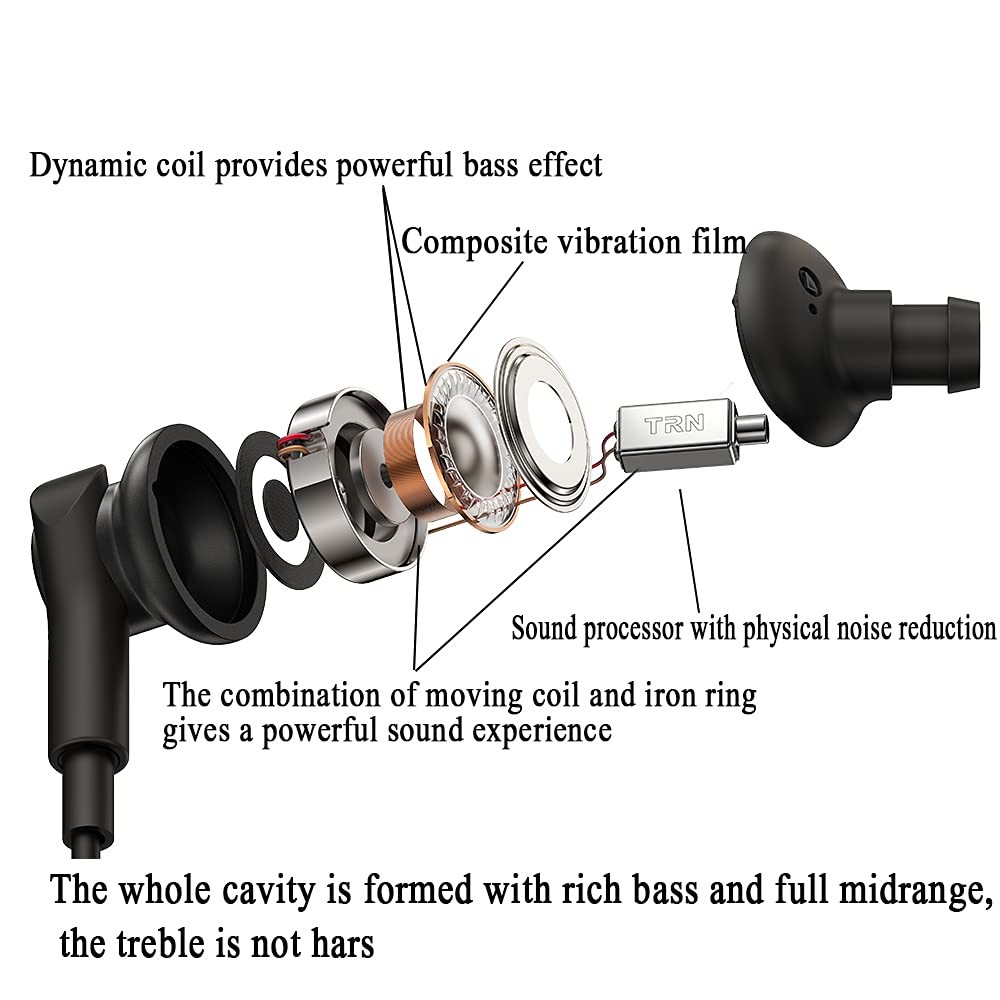 Dynamic coil provides powerful bass effect

Composite vibration film

TRN

Sound processor with physical noise reduction

The combination of moving coil and iron ring gives a powerful sound experience

The whole cavity is formed with rich bass and full midrange, the treble is not hars