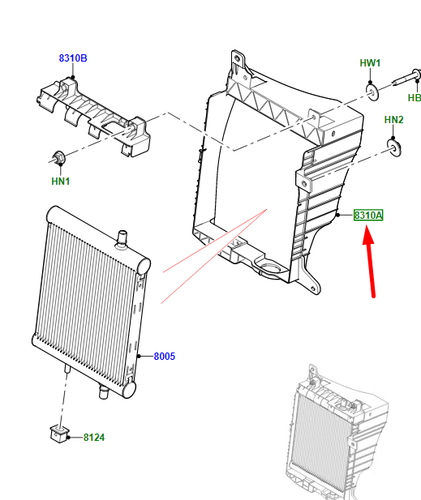 8310B

HW1

HB

HN2

HN1

8310A

8005

8124