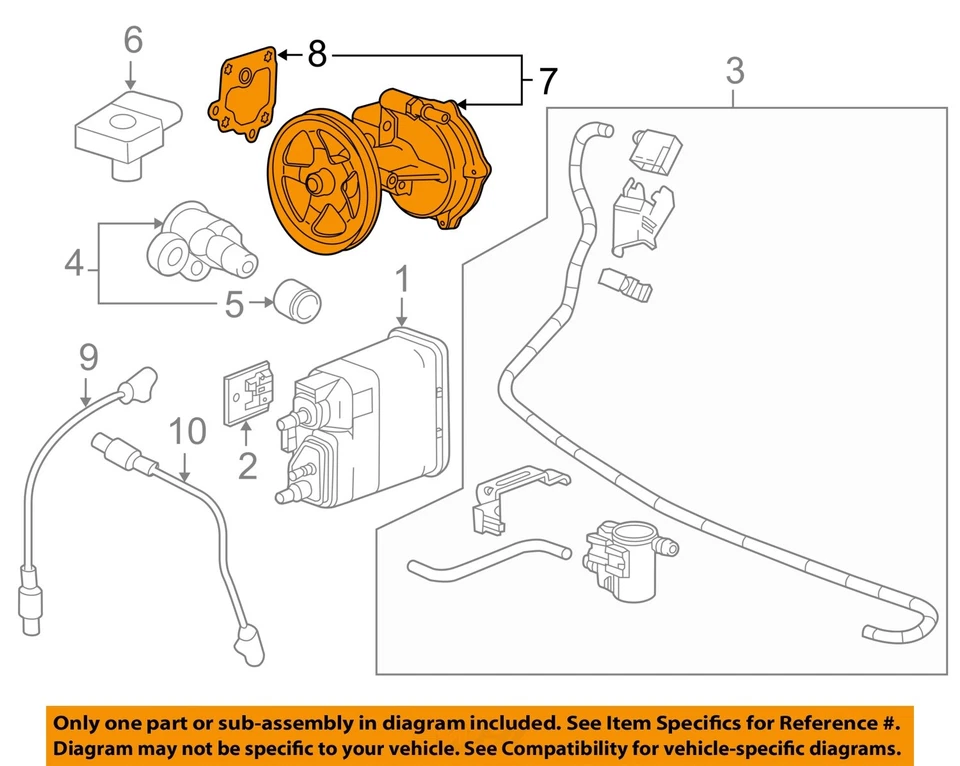 6
8
7
3
4
5
1
9
10
2

Only one part or sub-assembly in diagram included. See Item Specifics for Reference #. Diagram may not be specific to your vehicle. See Compatibility for vehicle-specific diagrams.