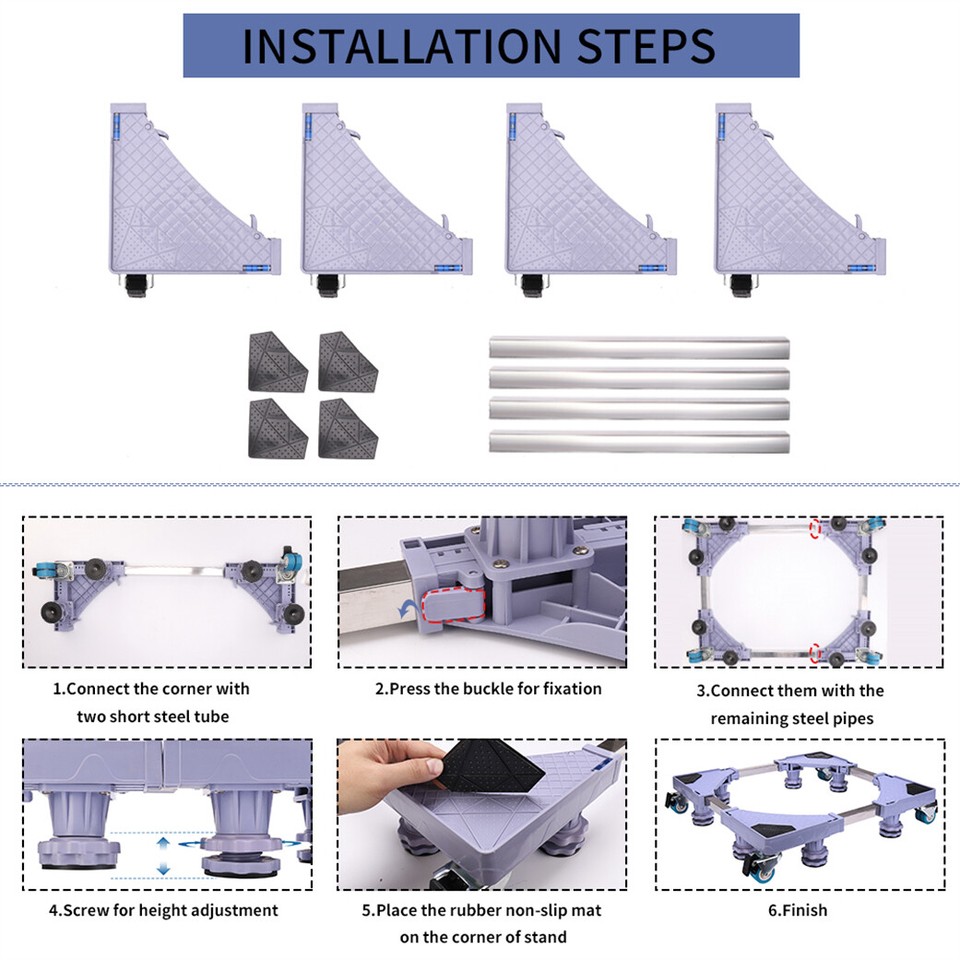 INSTALLATION STEPS

1.Connect the corner with two short steel tube

2.Press the buckle for fixation

3.Connect them with the remaining steel pipes

4.Screw for height adjustment

5.Place the rubber non-slip mat on the corner of stand

6.Finish