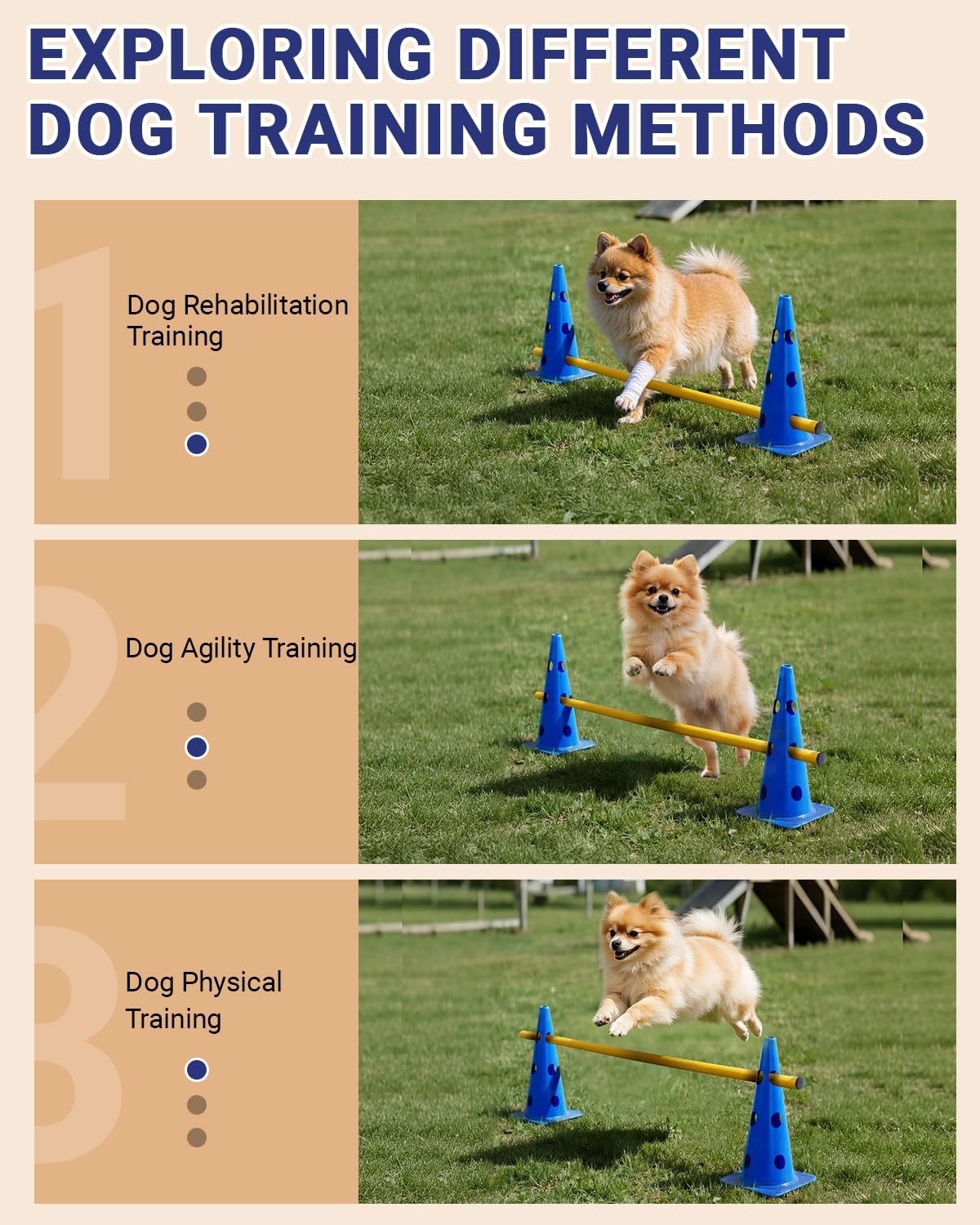 EXPLORING DIFFERENT DOG TRAINING METHODS

1

Dog Rehabilitation Training

2

Dog Agility Training

3

Dog Physical Training