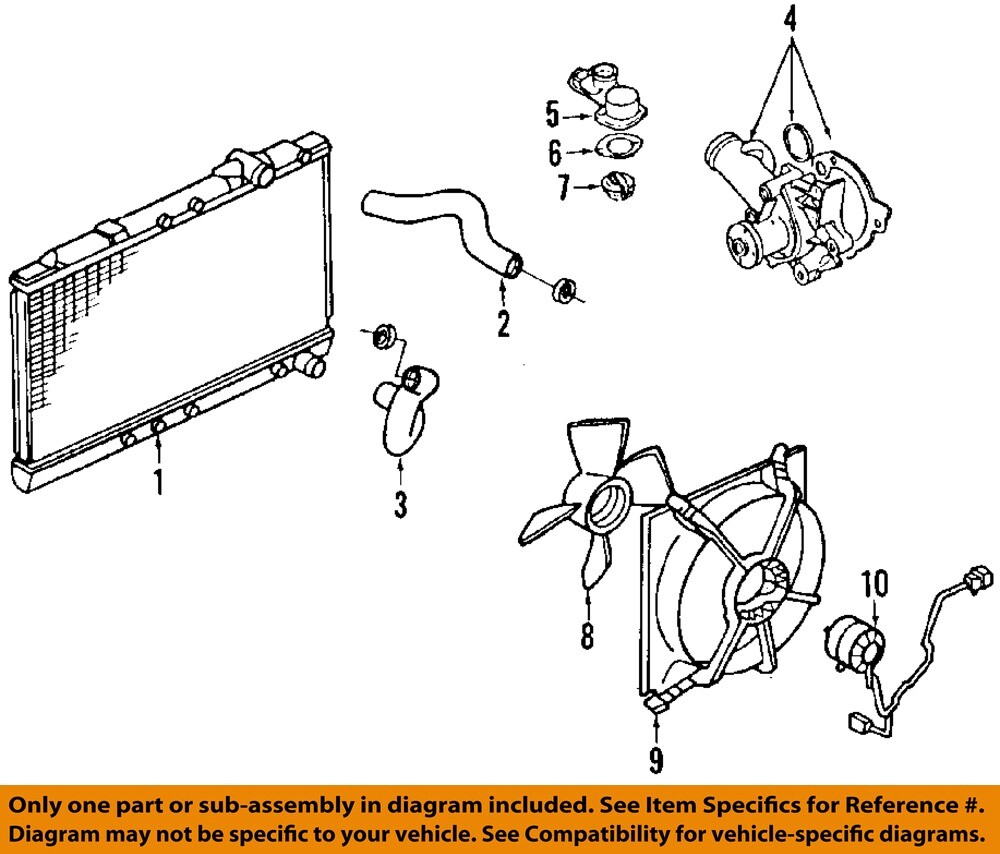 4
5
6
7
2
1
3
8
10
9

Only one part or sub-assembly in diagram included. See Item Specifics for Reference #.
Diagram may not be specific to your vehicle. See Compatibility for vehicle-specific diagrams.