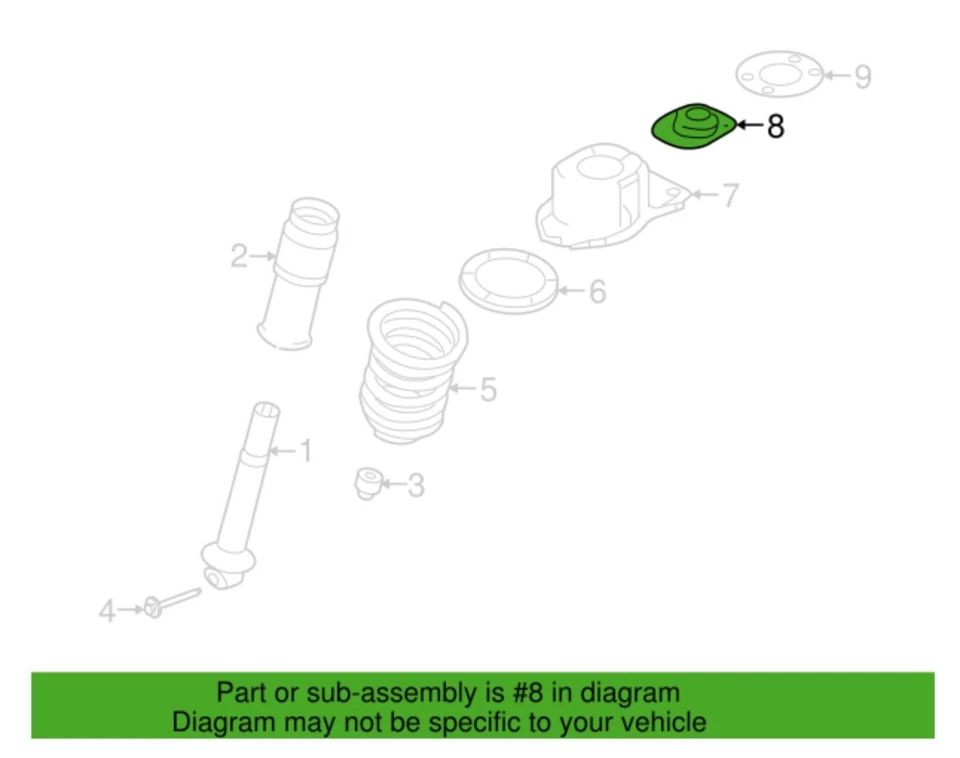 9
8
7
2
6
5
1
3
4

Part or sub-assembly is #8 in diagram
Diagram may not be specific to your vehicle