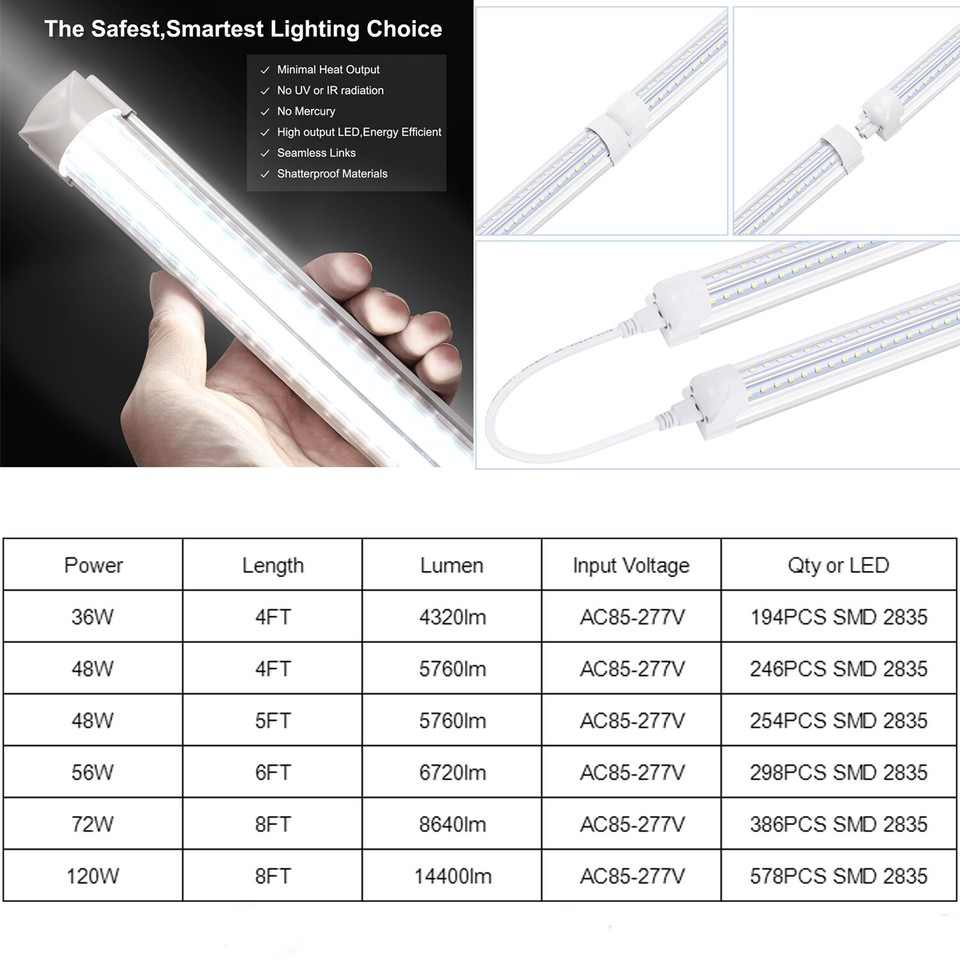 The Safest,Smartest Lighting Choice

✓ Minimal Heat Output
✓ No UV or IR radiation
✓ No Mercury
✓ High output LED,Energy Efficient
✓ Seamless Links
✓ Shatterproof Materials

| Power | Length | Lumen | Input Voltage | Qty or LED |
|---|---|---|---|---|
| 36W | 4FT | 4320lm | AC85-277V | 194PCS SMD 2835 |
| 48W | 4FT | 5760lm | AC85-277V | 246PCS SMD 2835 |
| 48W | 5FT | 5760lm | AC85-277V | 254PCS SMD 2835 |
| 56W | 6FT | 6720lm | AC85-277V | 298PCS SMD 2835 |
| 72W | 8FT | 8640lm | AC85-277V | 386PCS SMD 2835 |
| 120W | 8FT | 14400lm | AC85-277V | 578PCS SMD 2835 |