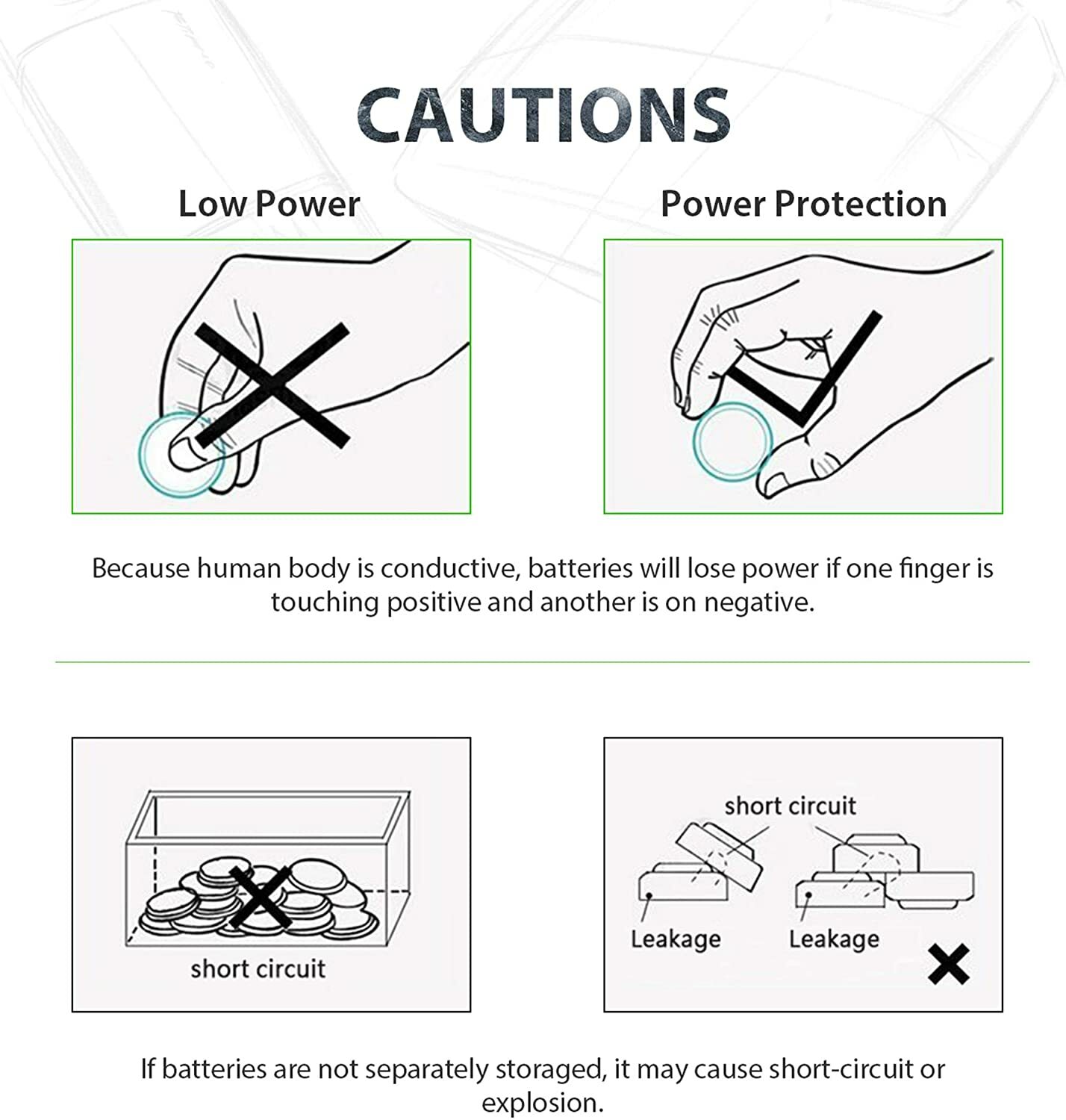 CAUTIONS

Low Power

Power Protection

Because human body is conductive, batteries will lose power if one finger is touching positive and another is on negative.

short circuit

short circuit

Leakage

Leakage

If batteries are not separately storaged, it may cause short-circuit or explosion.