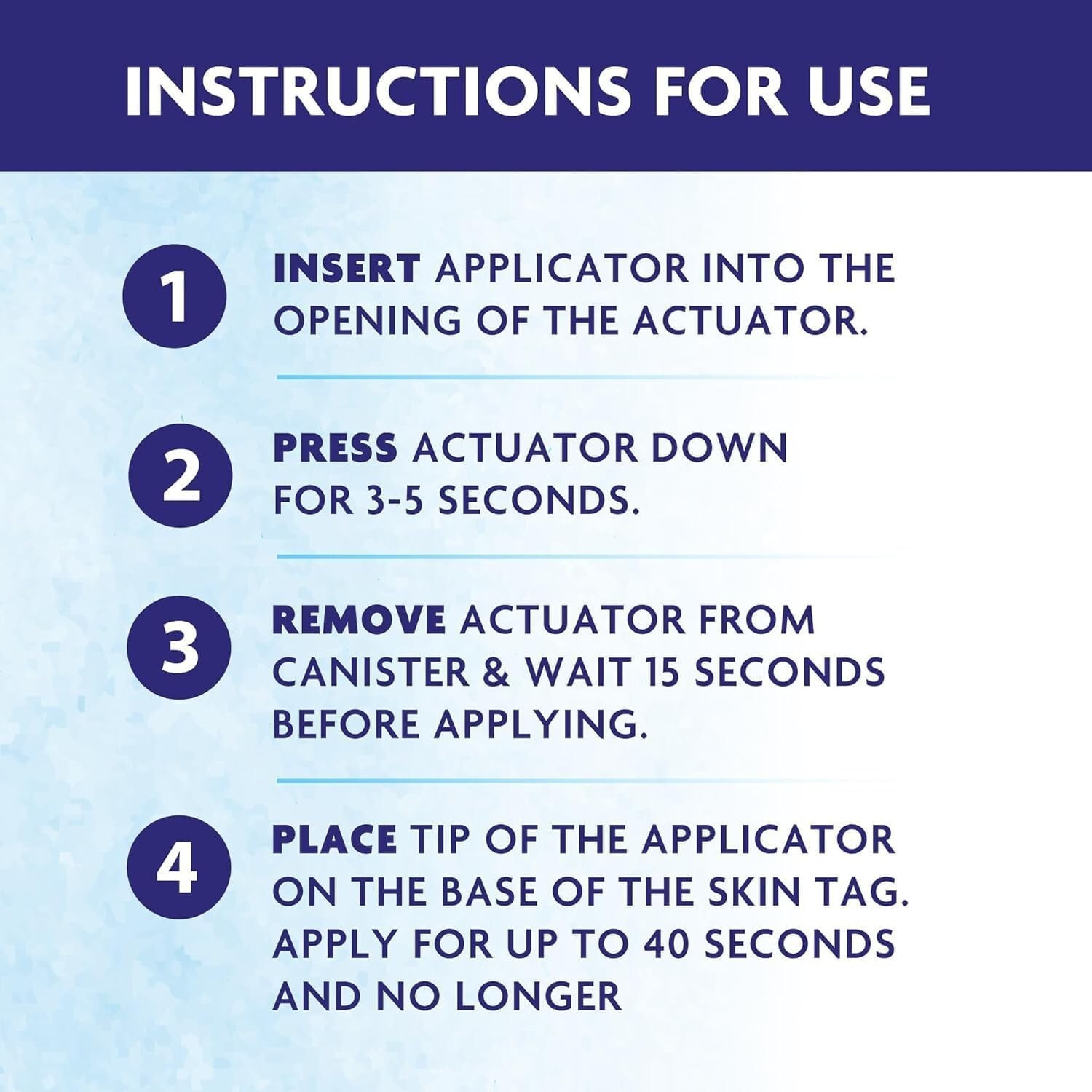 INSTRUCTIONS FOR USE

1 INSERT APPLICATOR INTO THE OPENING OF THE ACTUATOR.

2 PRESS ACTUATOR DOWN FOR 3-5 SECONDS.

3 REMOVE ACTUATOR FROM CANISTER & WAIT 15 SECONDS BEFORE APPLYING.

4 PLACE TIP OF THE APPLICATOR ON THE BASE OF THE SKIN TAG. APPLY FOR UP TO 40 SECONDS AND NO LONGER