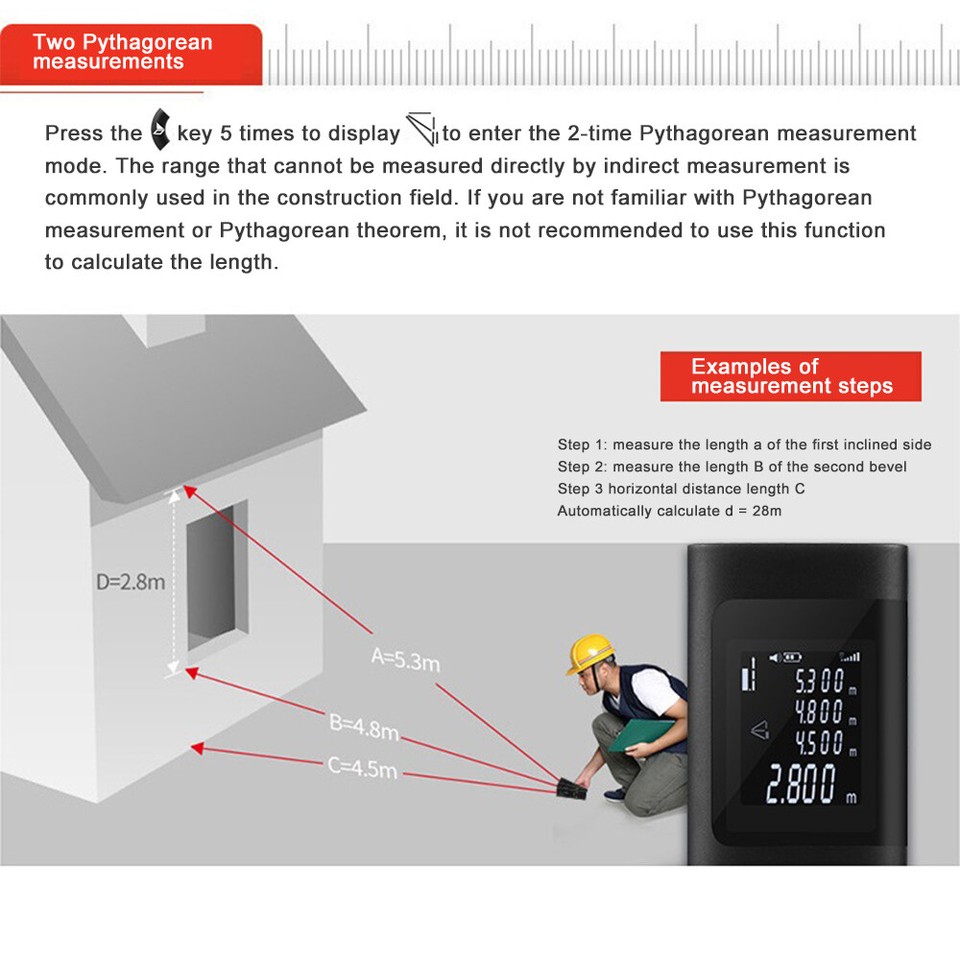 Two Pythagorean measurements

Press the key 5 times to display to enter the 2-time Pythagorean measurement mode. The range that cannot be measured directly by indirect measurement is commonly used in the construction field. If you are not familiar with Pythagorean measurement or Pythagorean theorem, it is not recommended to use this function to calculate the length.

Examples of measurement steps

Step 1: measure the length a of the first inclined side
Step 2: measure the length B of the second bevel
Step 3 horizontal distance length C
Automatically calculate d = 28m

D=2.8m

A=5.3m

B=4.8m

C=4.5m

5.300 m
4.800 m
4.500 m
2.800 m