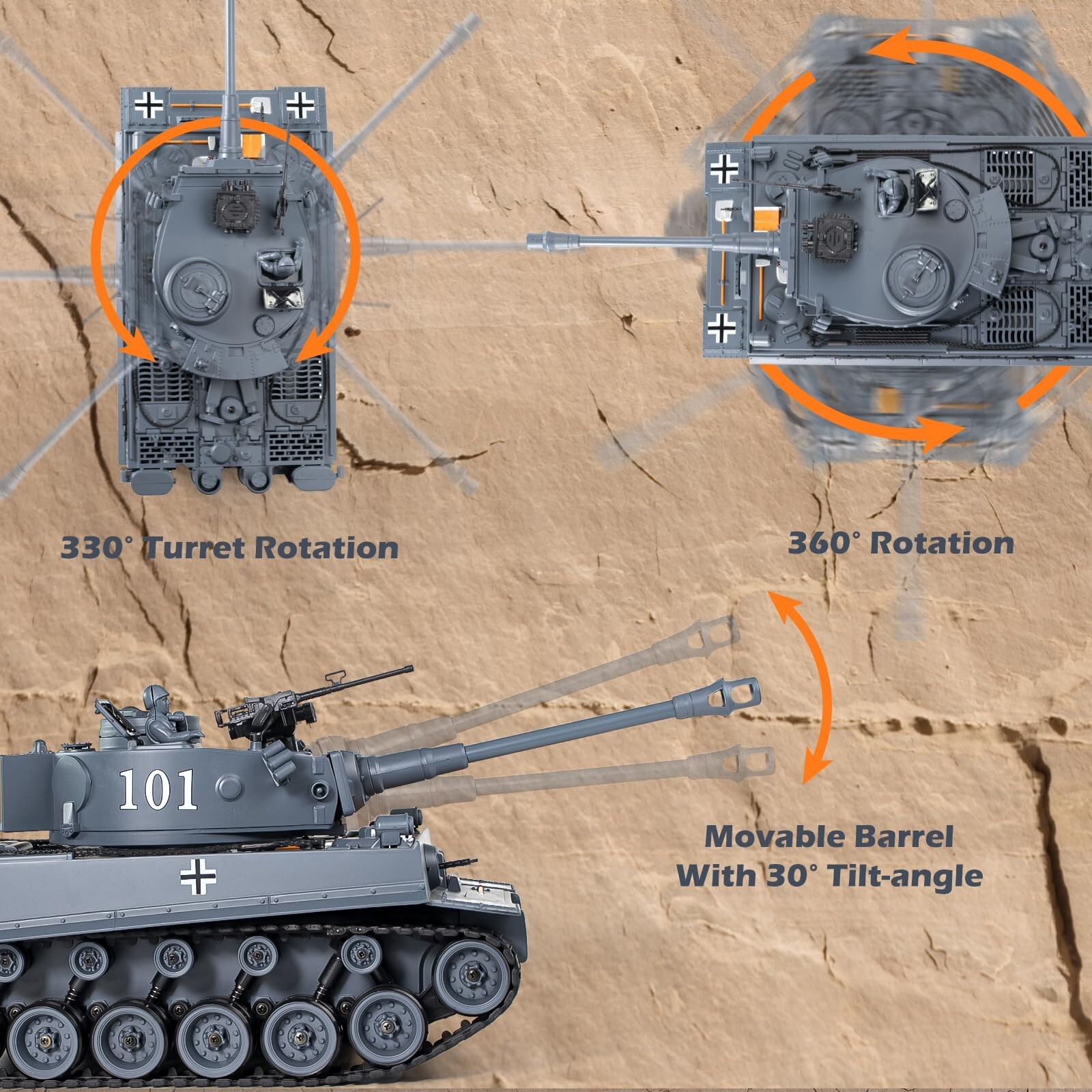 330° Turret Rotation

360° Rotation

101

Movable Barrel With 30° Tilt-angle