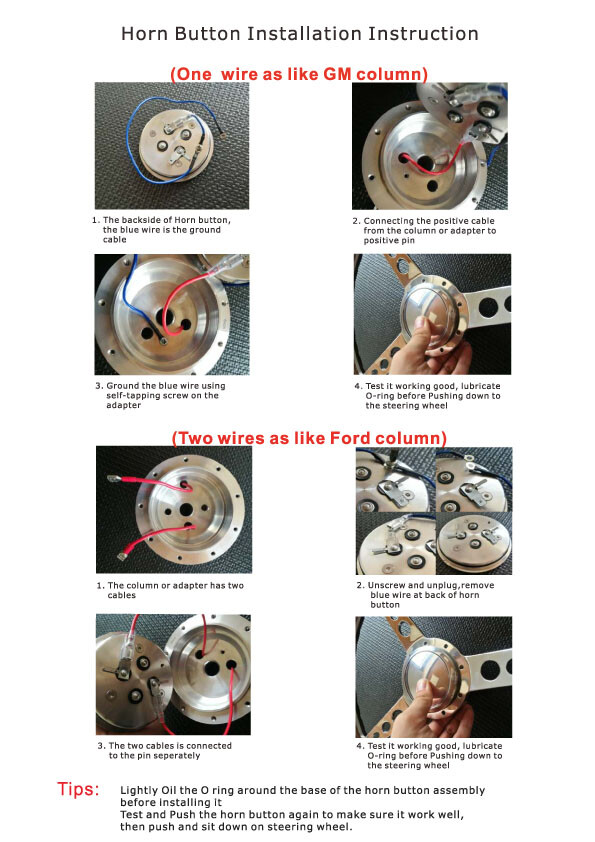 Horn Button Installation Instruction

(One wire as like GM column)

1. The backside of Horn button, the blue wire is the ground cable

2. Connecting the positive cable from the column or adapter to positive pin

3. Ground the blue wire using self-tapping screw on the adapter

4. Test it working good, lubricate O-ring before Pushing down to the steering wheel

(Two wires as like Ford column)

1. The column or adapter has two cables

2. Unscrew and unplug,remove blue wire at back of horn button

3. The two cables is connected to the pin seperately

4. Test it working good, lubricate O-ring before Pushing down to the steering wheel

Tips: Lightly Oil the O ring around the base of the horn button assembly before installing it
Test and Push the horn button again to make sure it work well, then push and sit down on steering wheel.