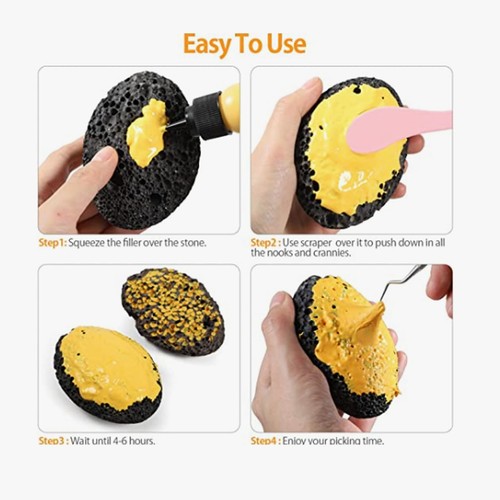 Easy To Use

Step1: Squeeze the filler over the stone.

Step2 : Use scraper over it to push down in all the nooks and crannies.

Step3 : Wait until 4-6 hours.

Step4 : Enjoy your picking time.