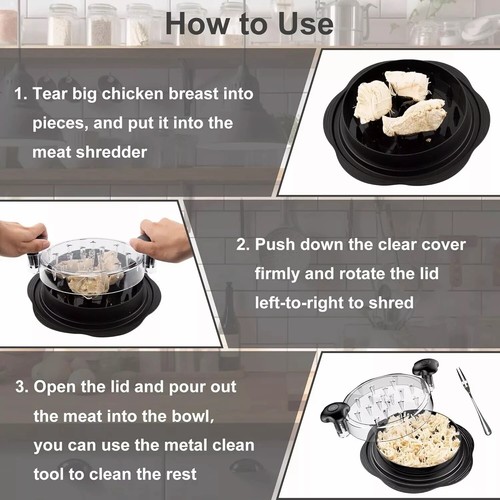 How to Use

1. Tear big chicken breast into pieces, and put it into the meat shredder

2. Push down the clear cover firmly and rotate the lid left-to-right to shred

3. Open the lid and pour out the meat into the bowl, you can use the metal clean tool to clean the rest