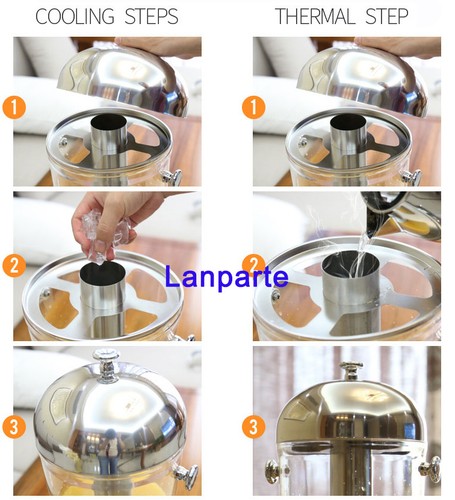 COOLING STEPS

1

2

3

THERMAL STEP

1

2

3

Lanparte