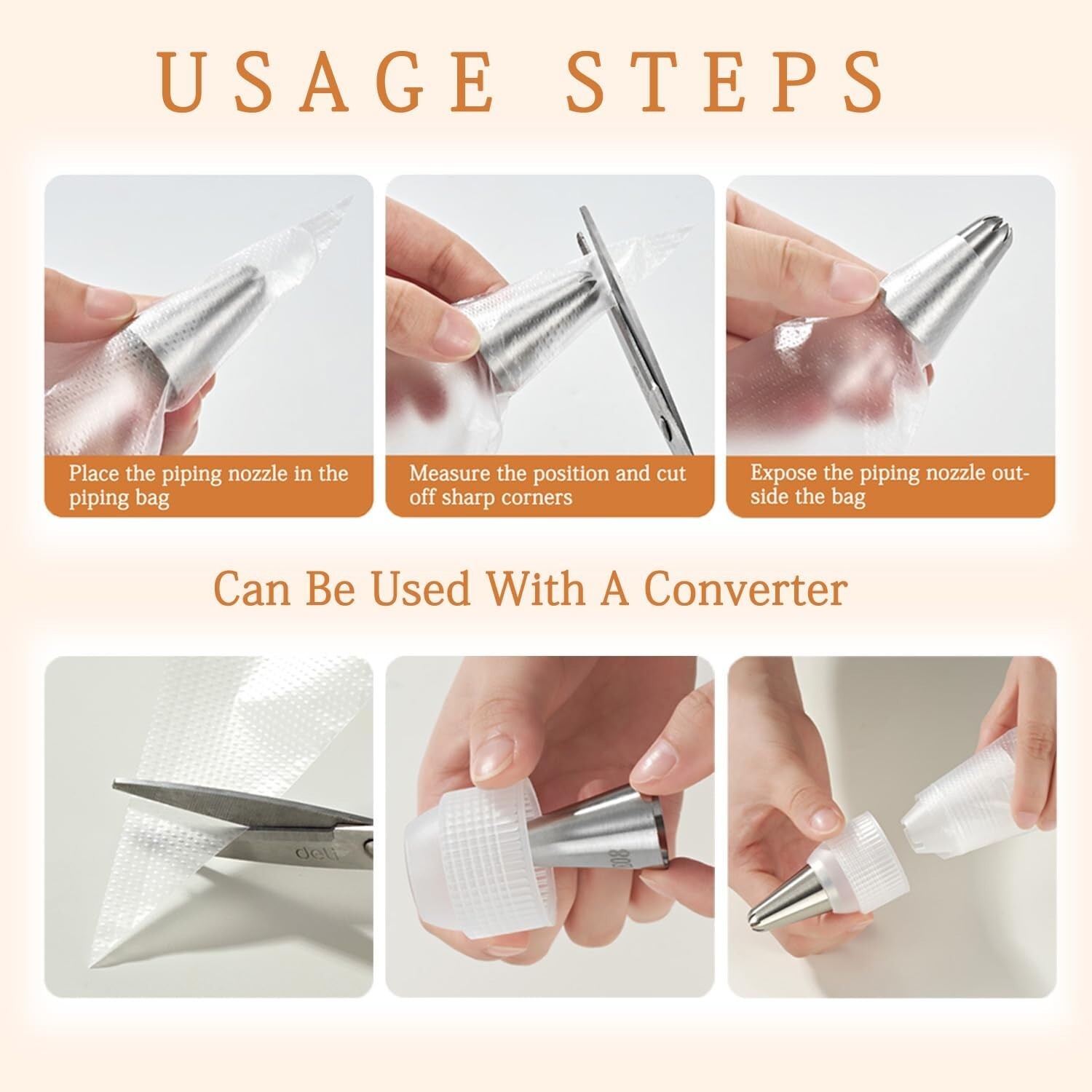 USAGE STEPS

Place the piping nozzle in the piping bag

Measure the position and cut off sharp corners

Expose the piping nozzle outside the bag

Can Be Used With A Converter

deli

808