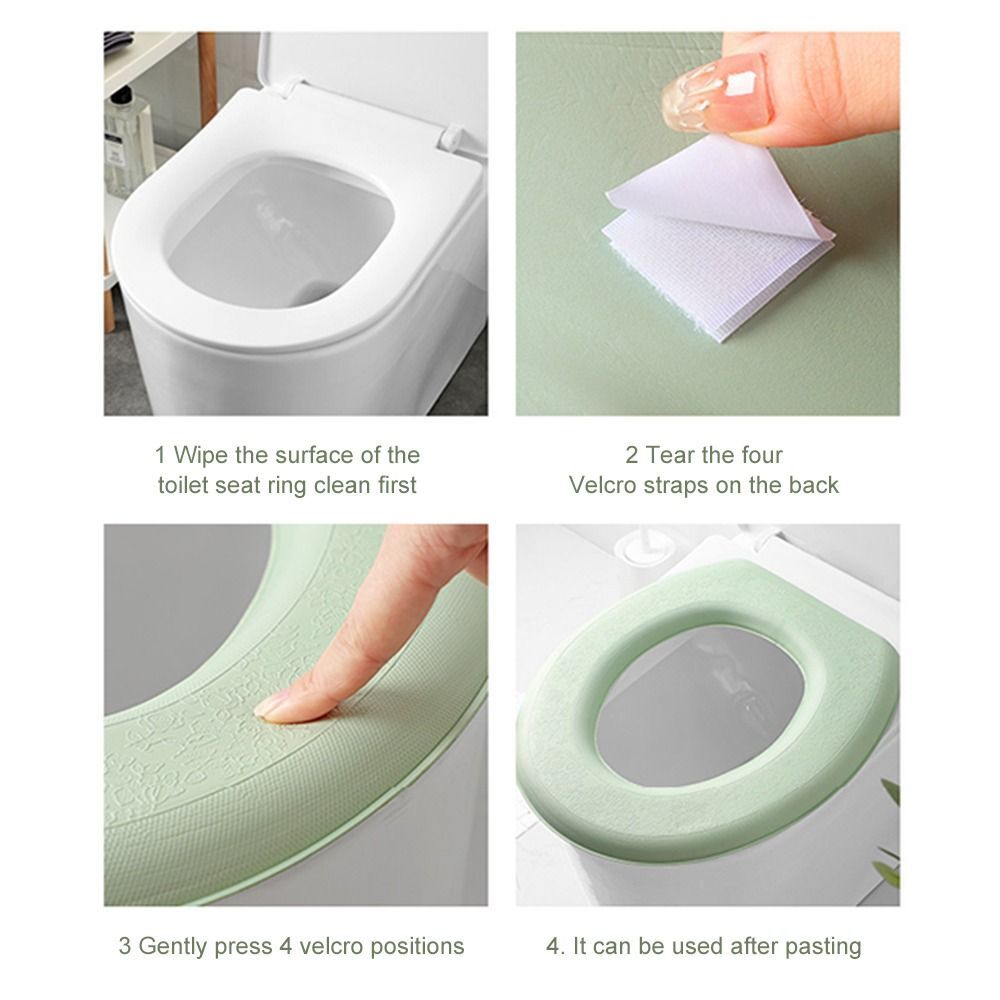 1 Wipe the surface of the toilet seat ring clean first

2 Tear the four Velcro straps on the back

3 Gently press 4 velcro positions

4. It can be used after pasting