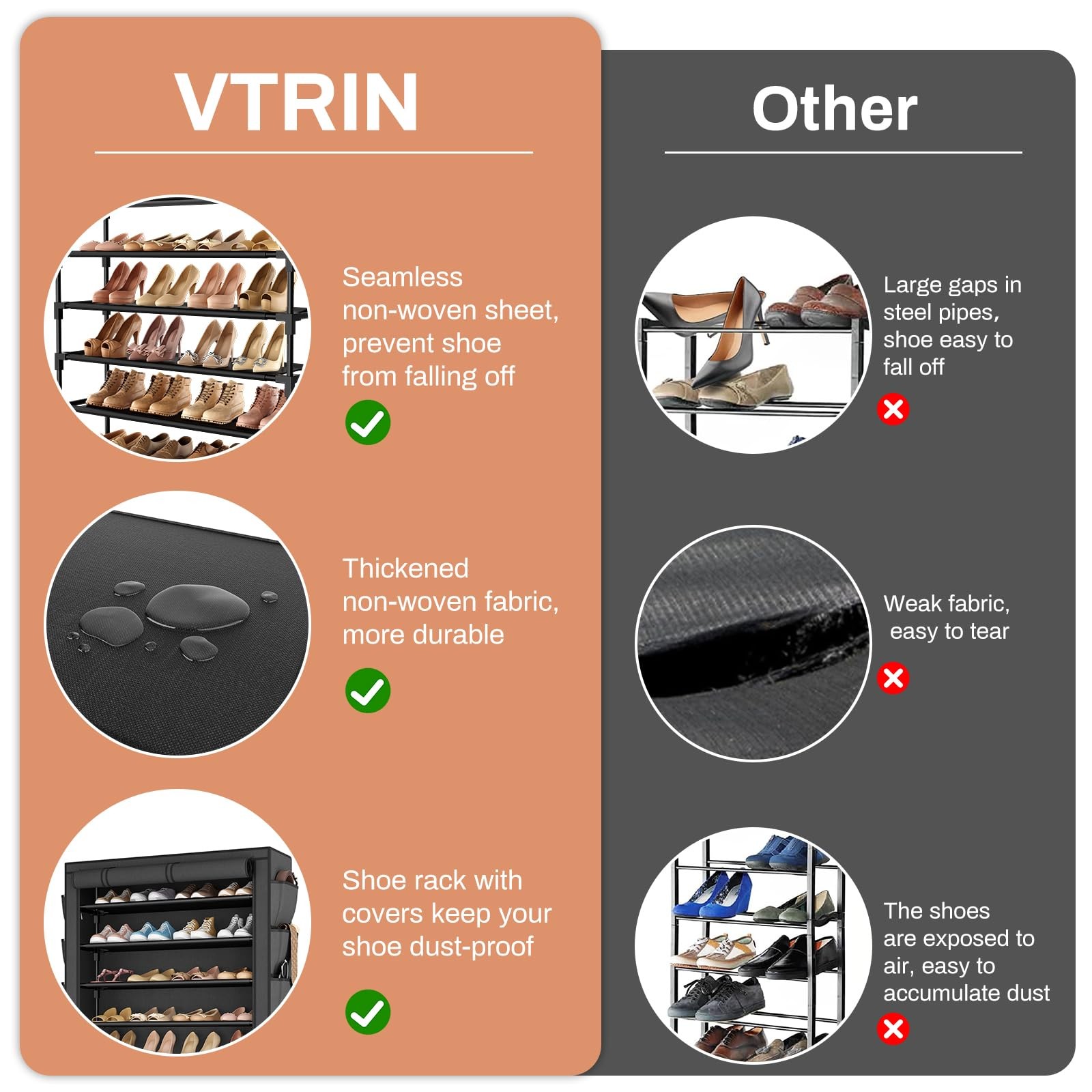 VTRIN

Seamless non-woven sheet, prevent shoe from falling off

Thickened non-woven fabric, more durable

Shoe rack with covers keep your shoe dust-proof

Other

Large gaps in steel pipes, shoe easy to fall off

Weak fabric, easy to tear

The shoes are exposed to air, easy to accumulate dust