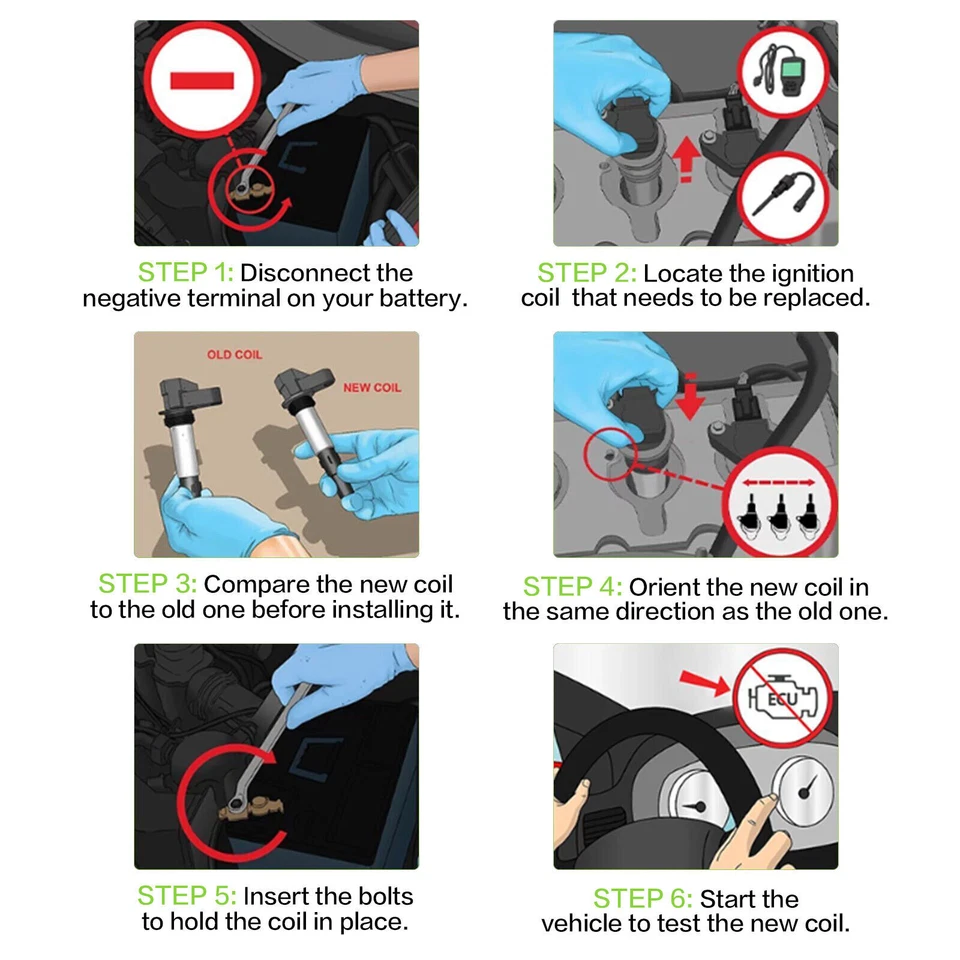 STEP 1: Disconnect the negative terminal on your battery.

STEP 2: Locate the ignition coil that needs to be replaced.

OLD COIL

NEW COIL

STEP 3: Compare the new coil to the old one before installing it.

STEP 4: Orient the new coil in the same direction as the old one.

STEP 5: Insert the bolts to hold the coil in place.

ECU

STEP 6: Start the vehicle to test the new coil.