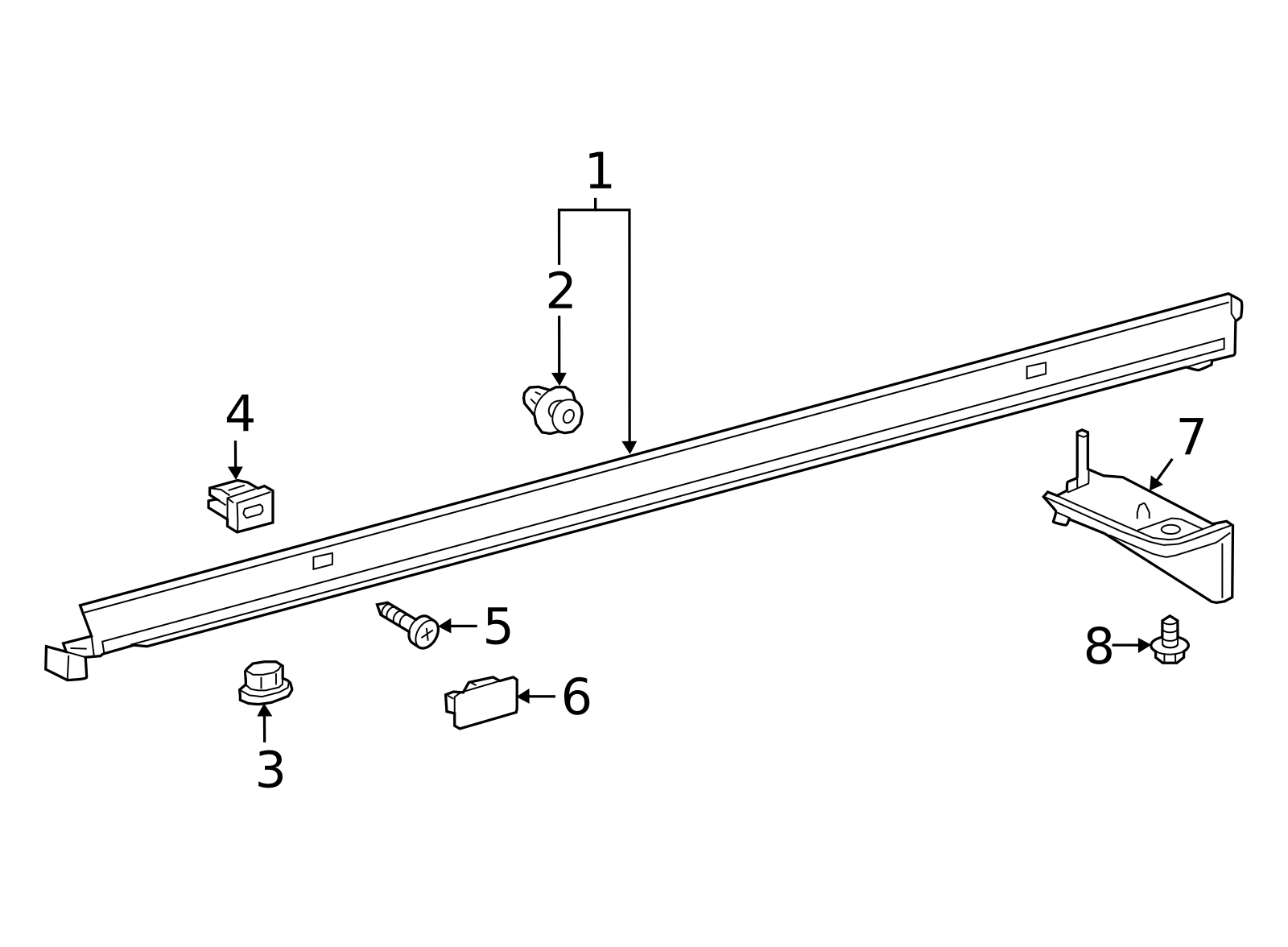 1
2
4
7
5
8
6
3