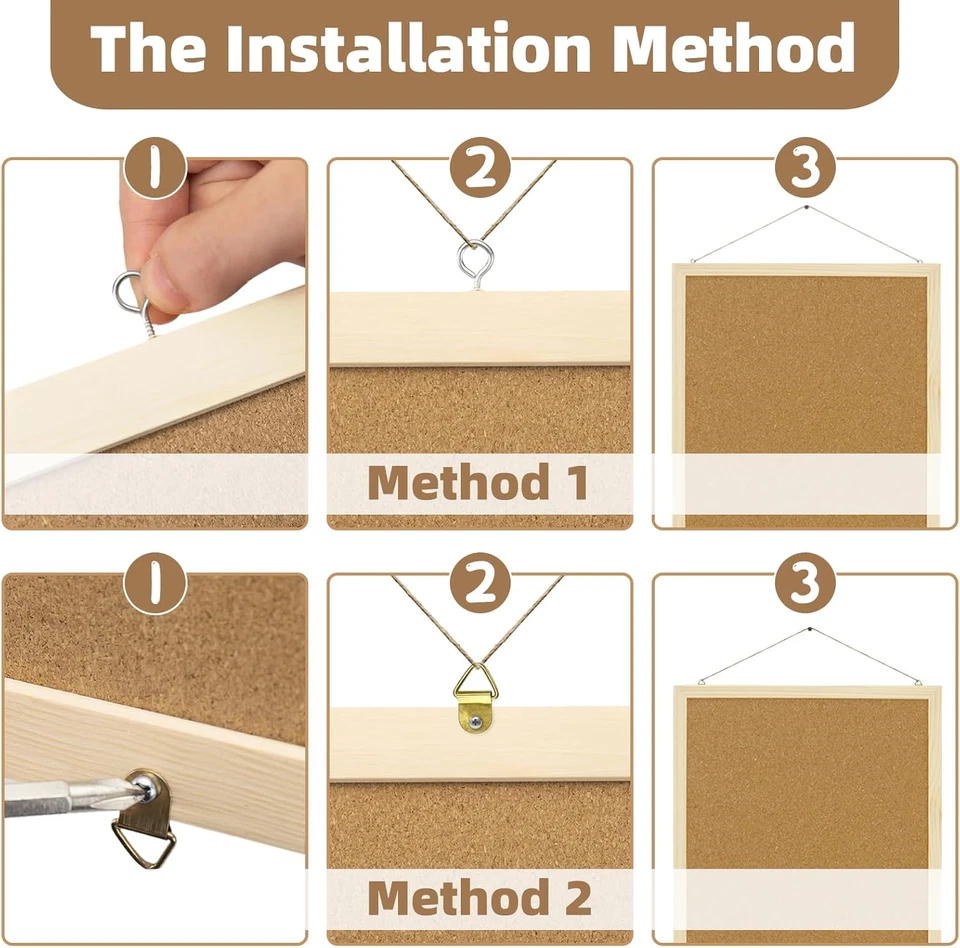 The Installation Method

1

2

3

Method 1

1

2

3

Method 2