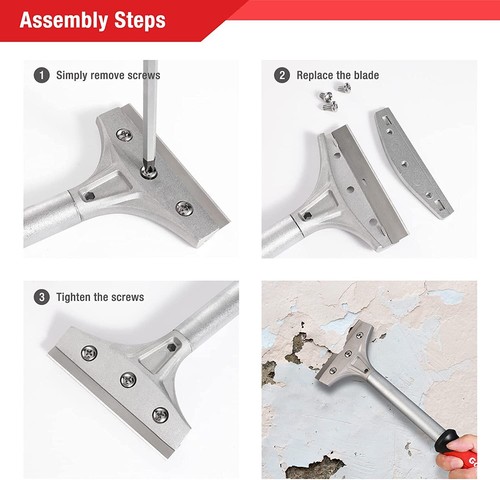 Assembly Steps

1 Simply remove screws

2 Replace the blade

3 Tighten the screws