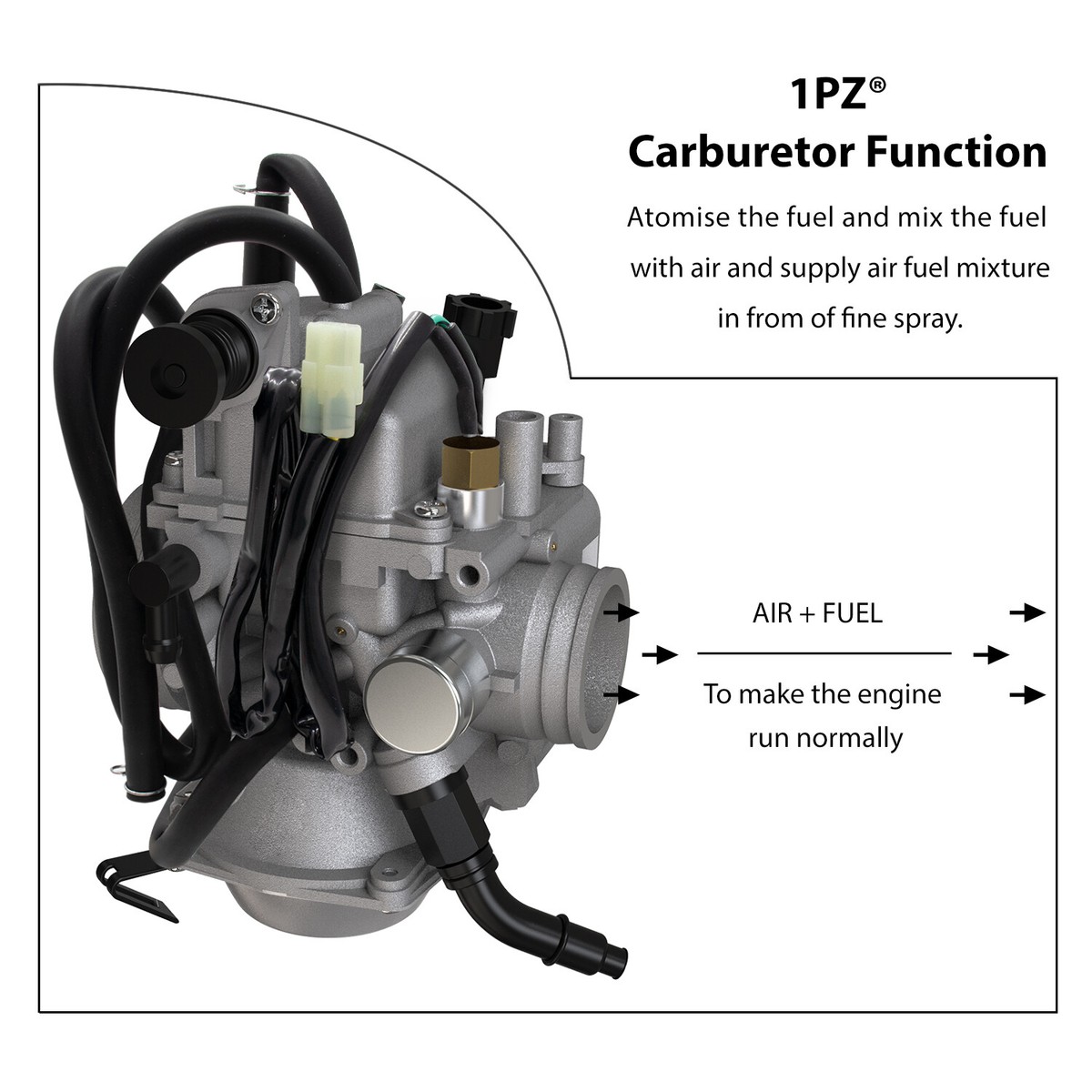 1PZ®
Carburetor Function

Atomise the fuel and mix the fuel with air and supply air fuel mixture in from of fine spray.

AIR + FUEL

To make the engine run normally