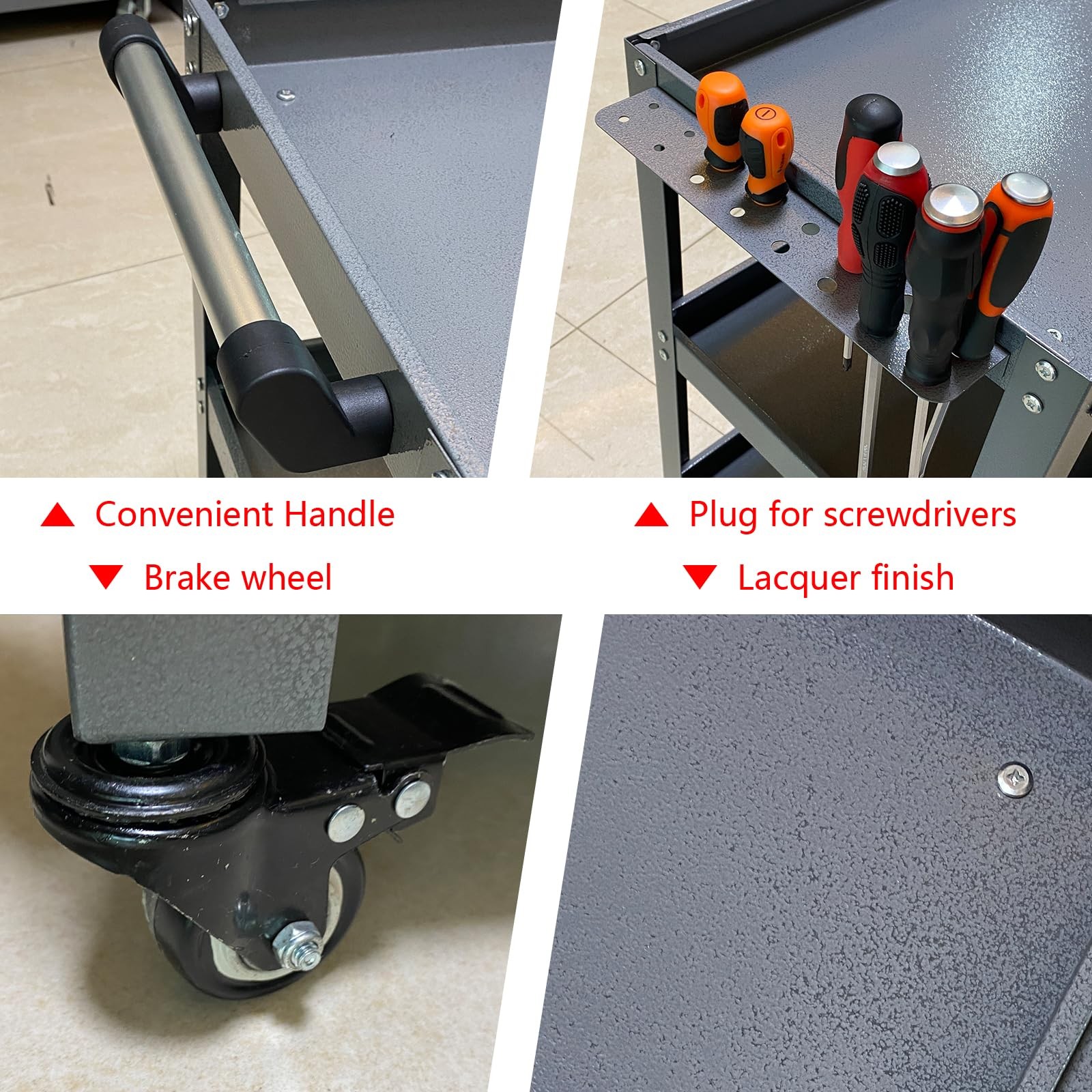 ▲ Convenient Handle

▼ Brake wheel

▲ Plug for screwdrivers

▼ Lacquer finish