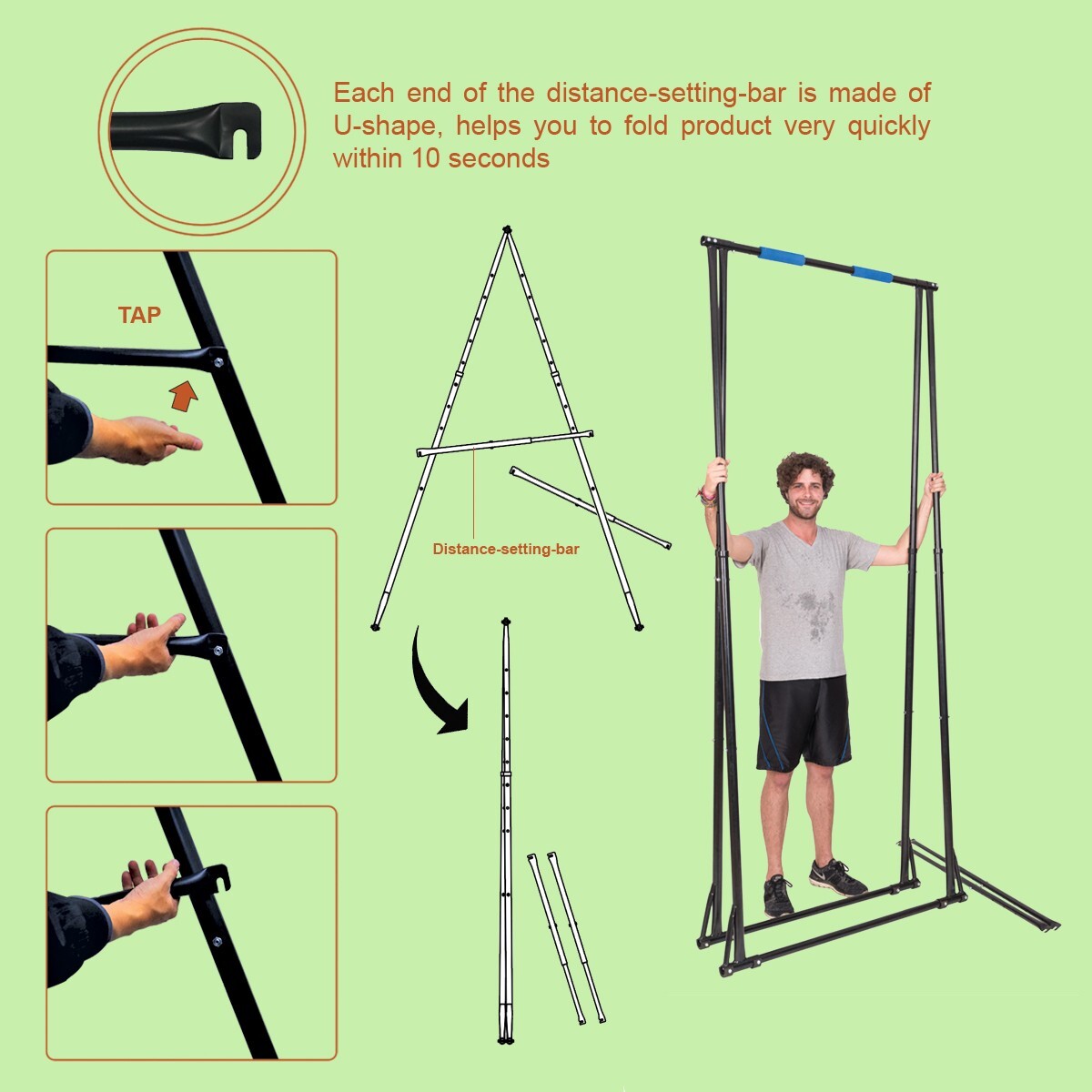 Each end of the distance-setting-bar is made of U-shape, helps you to fold product very quickly within 10 seconds

TAP

Distance-setting-bar