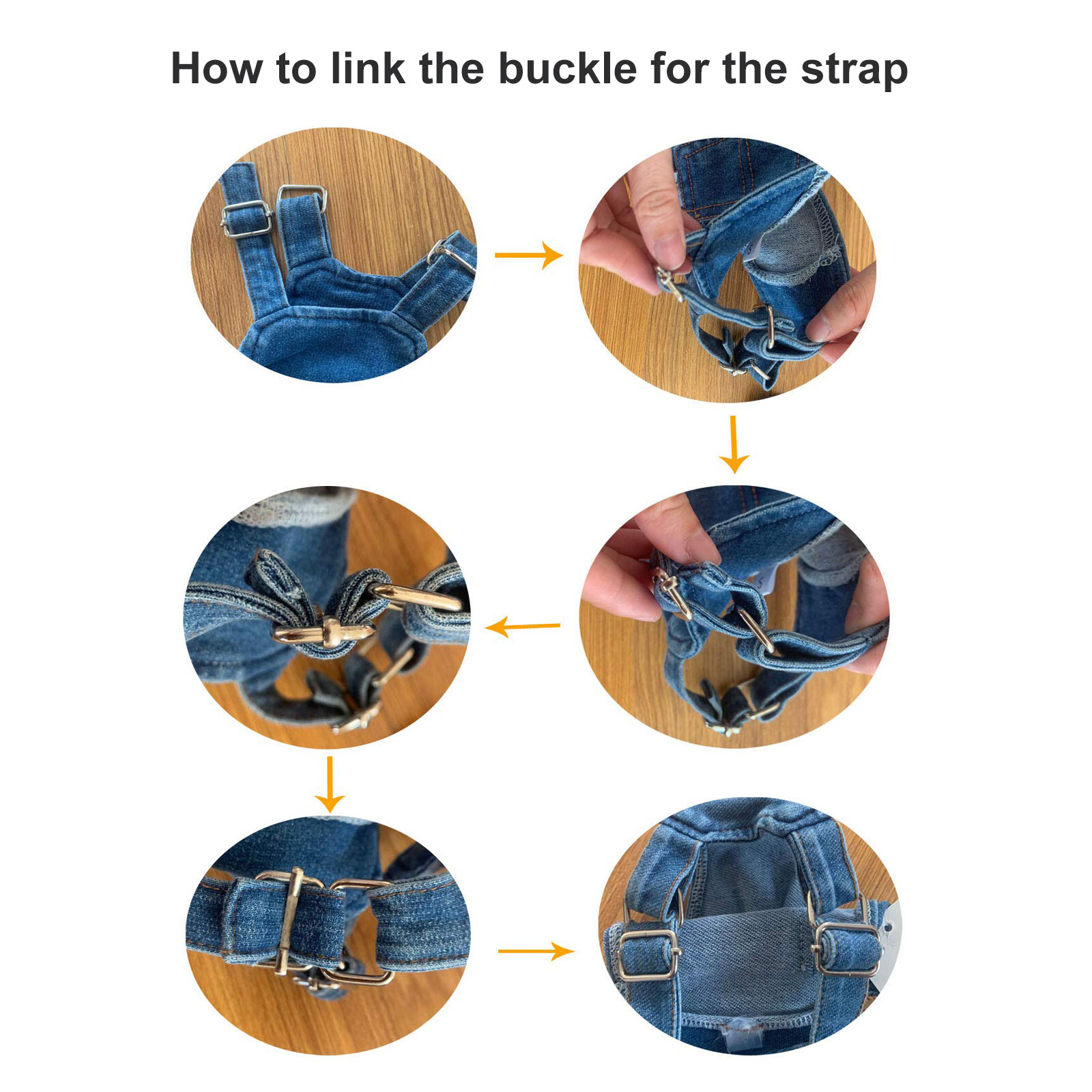 How to link the buckle for the strap