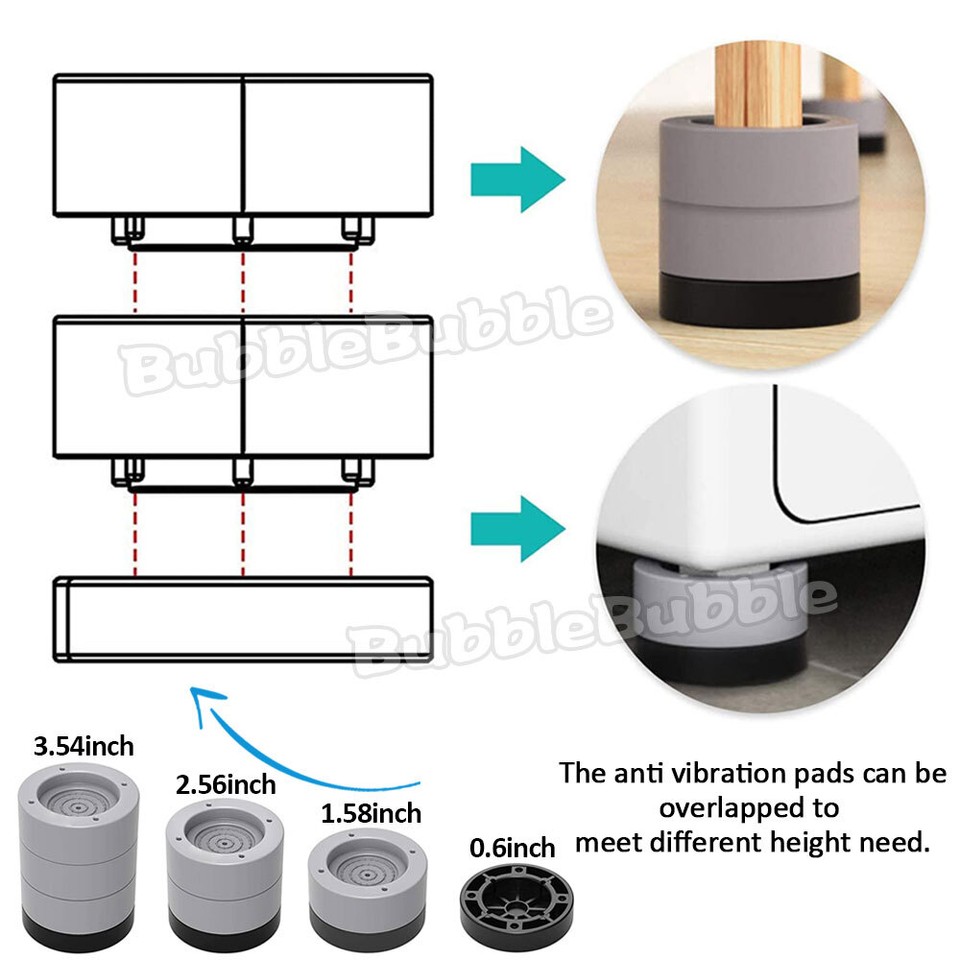 BubbleBubble

BubbleBubble

3.54inch

2.56inch

1.58inch

0.6inch

The anti vibration pads can be overlapped to meet different height need.