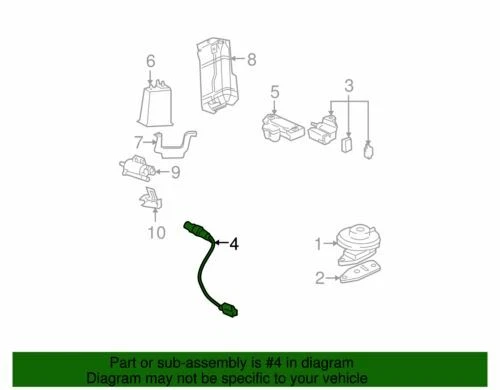 6
8
5
3
7
9
10
4
1
2

Part or sub-assembly is #4 in diagram
Diagram may not be specific to your vehicle