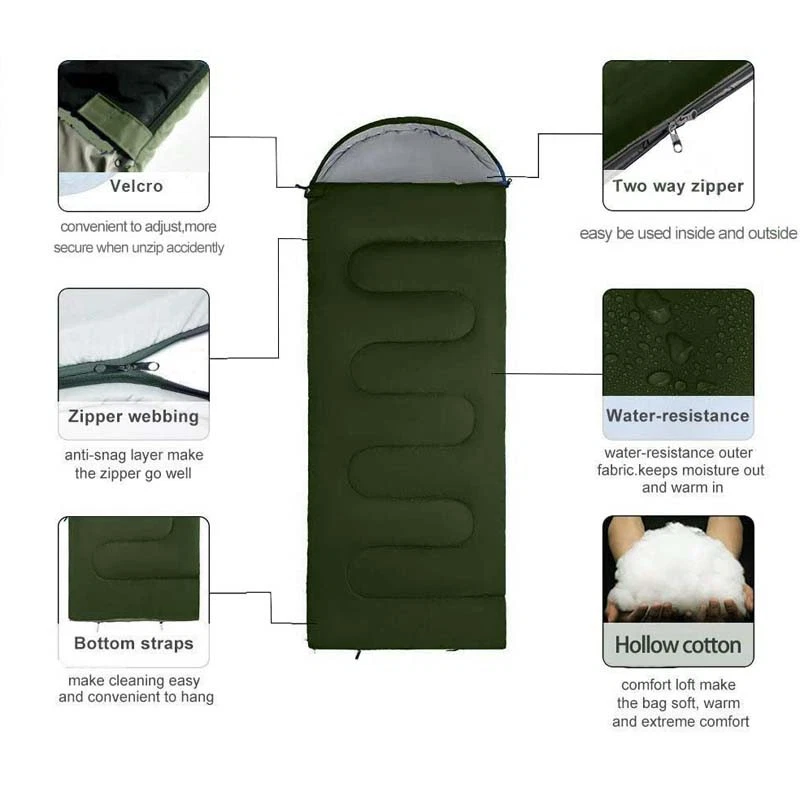 Velcro

convenient to adjust,more secure when unzip accidently

Zipper webbing

anti-snag layer make the zipper go well

Bottom straps

make cleaning easy and convenient to hang

Two way zipper

easy be used inside and outside

Water-resistance

water-resistance outer fabric.keeps moisture out and warm in

Hollow cotton

comfort loft make the bag soft, warm and extreme comfort