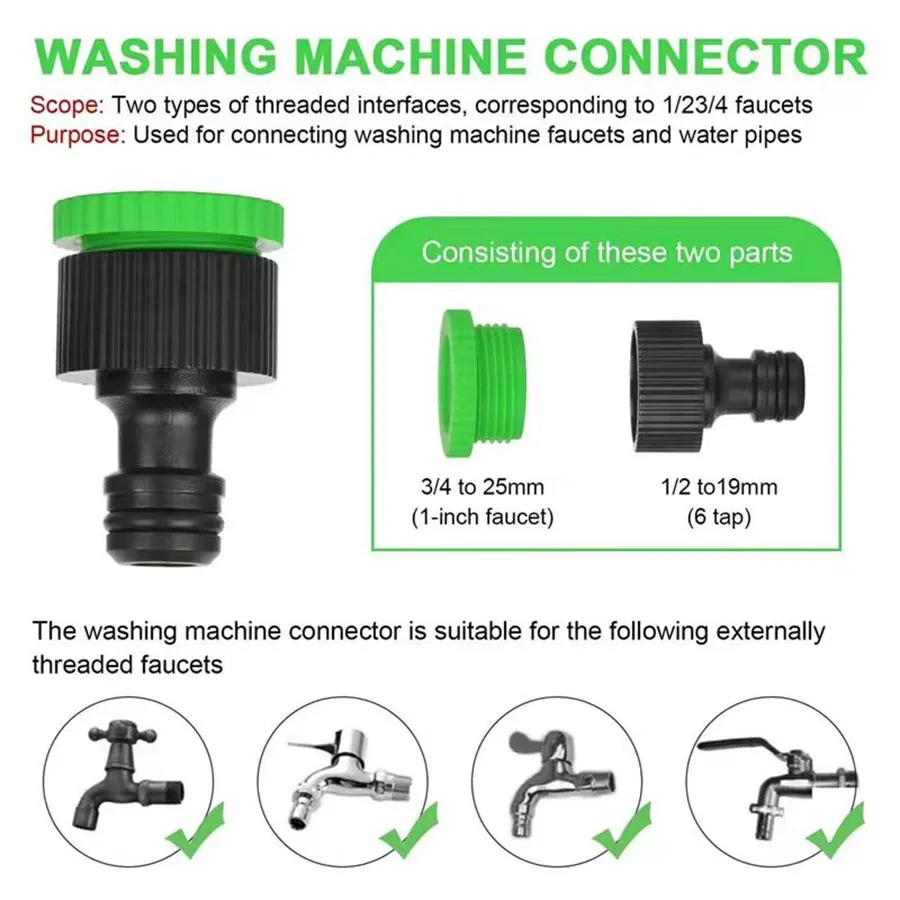 WASHING MACHINE CONNECTOR

Scope: Two types of threaded interfaces, corresponding to 1/23/4 faucets
Purpose: Used for connecting washing machine faucets and water pipes

Consisting of these two parts

3/4 to 25mm
(1-inch faucet)

1/2 to19mm
(6 tap)

The washing machine connector is suitable for the following externally threaded faucets