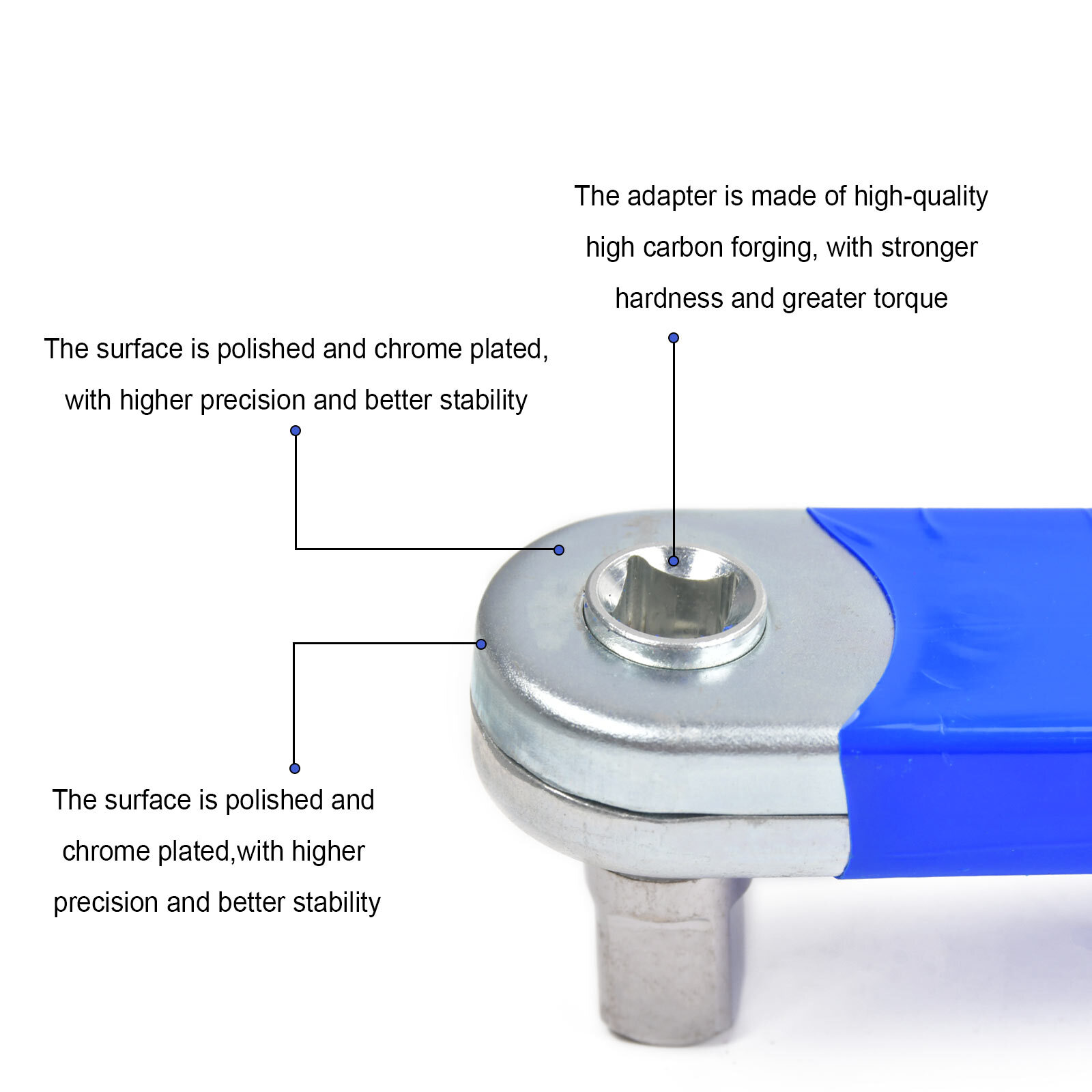 The adapter is made of high-quality high carbon forging, with stronger hardness and greater torque

The surface is polished and chrome plated, with higher precision and better stability

The surface is polished and chrome plated,with higher precision and better stability