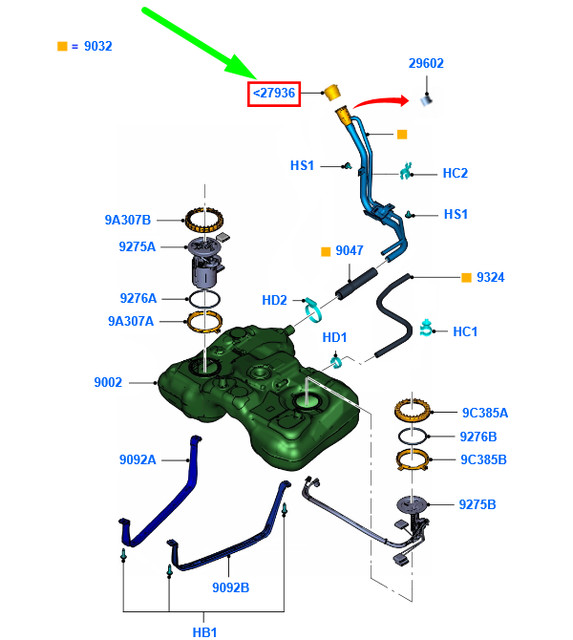 = 9032

<27936

29602

HS1

HC2

HS1

9A307B

9275A

9047

9324

9276A

HD2

9A307A

HC1

HD1

9002

9C385A

9276B

9092A

9C385B

9275B

9092B

HB1