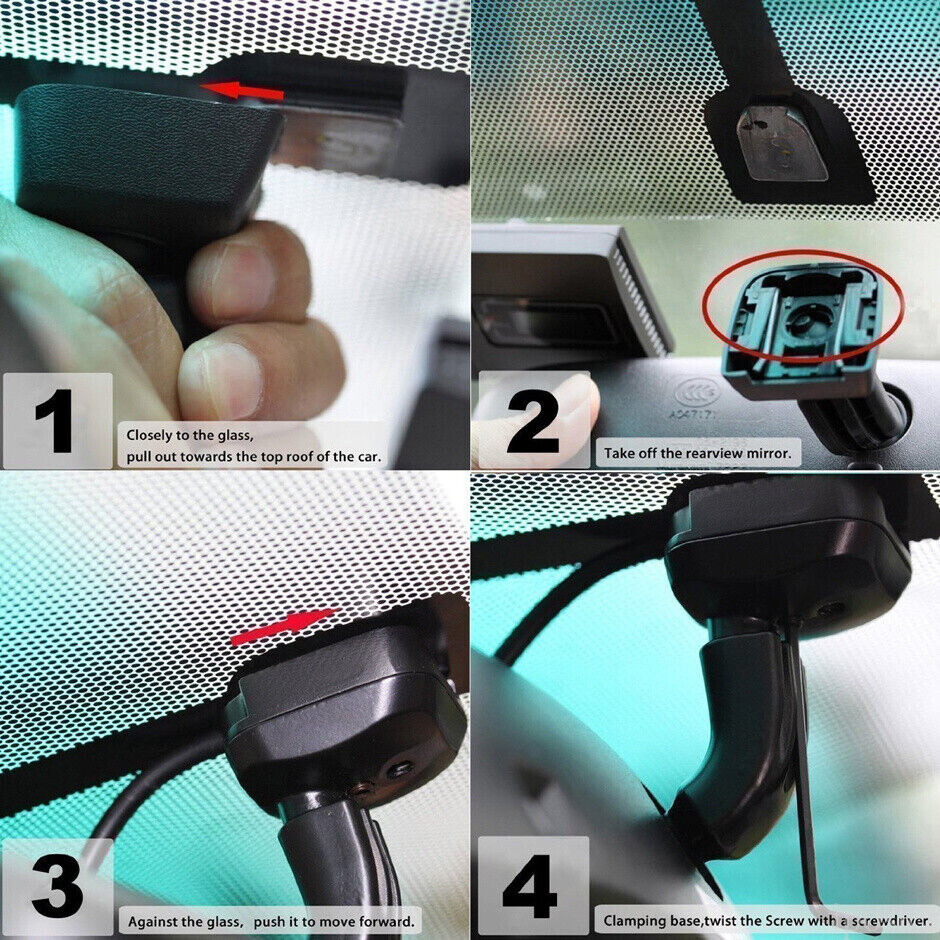 1

Closely to the glass,
pull out towards the top roof of the car.

2

Take off the rearview mirror.

3

Against the glass, push it to move forward.

4

Clamping base,twist the Screw with a screwdriver.