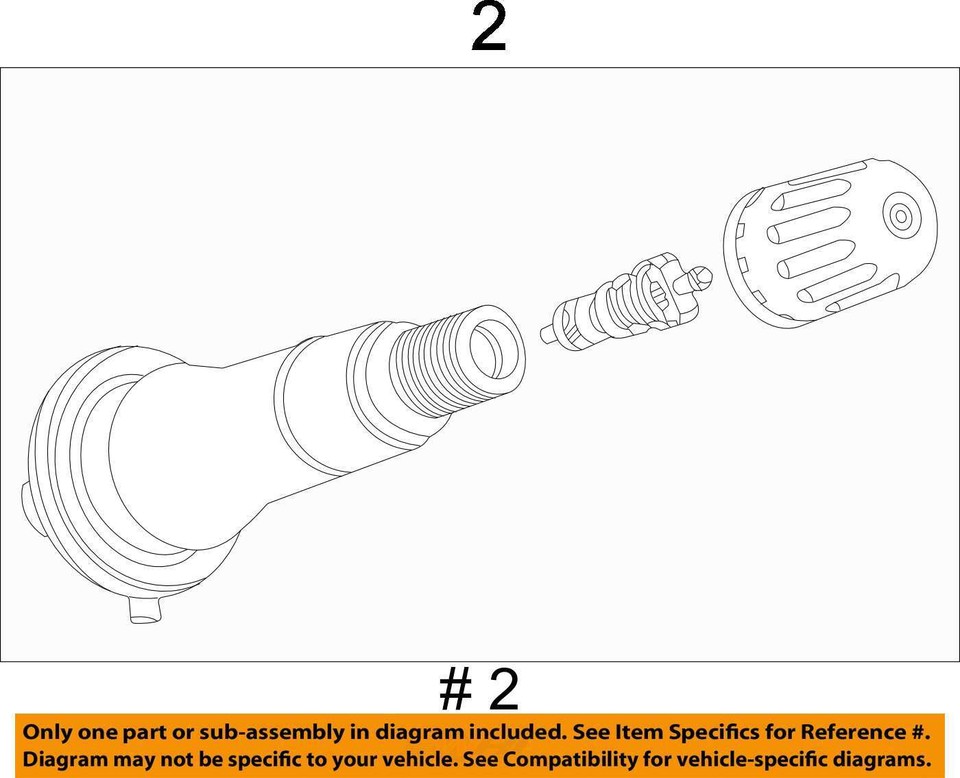 2

# 2

Only one part or sub-assembly in diagram included. See Item Specifics for Reference #.
Diagram may not be specific to your vehicle. See Compatibility for vehicle-specific diagrams.