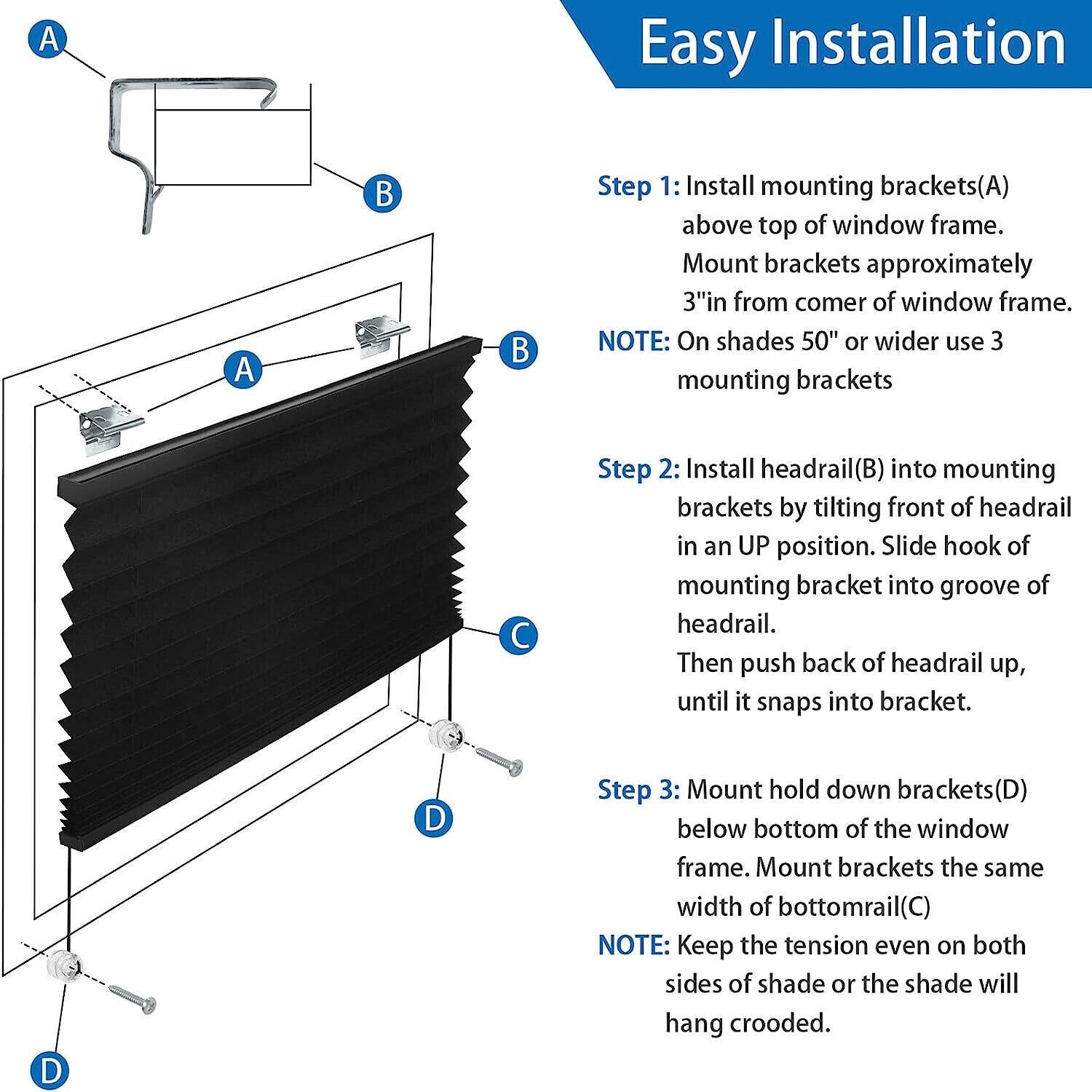 Easy Installation

A

B

A

B

C

D

D

Step 1: Install mounting brackets(A) above top of window frame. Mount brackets approximately 3"in from comer of window frame.

NOTE: On shades 50" or wider use 3 mounting brackets

Step 2: Install headrail(B) into mounting brackets by tilting front of headrail in an UP position. Slide hook of mounting bracket into groove of headrail.
Then push back of headrail up, until it snaps into bracket.

Step 3: Mount hold down brackets(D) below bottom of the window frame. Mount brackets the same width of bottomrail(C)

NOTE: Keep the tension even on both sides of shade or the shade will hang crooded.