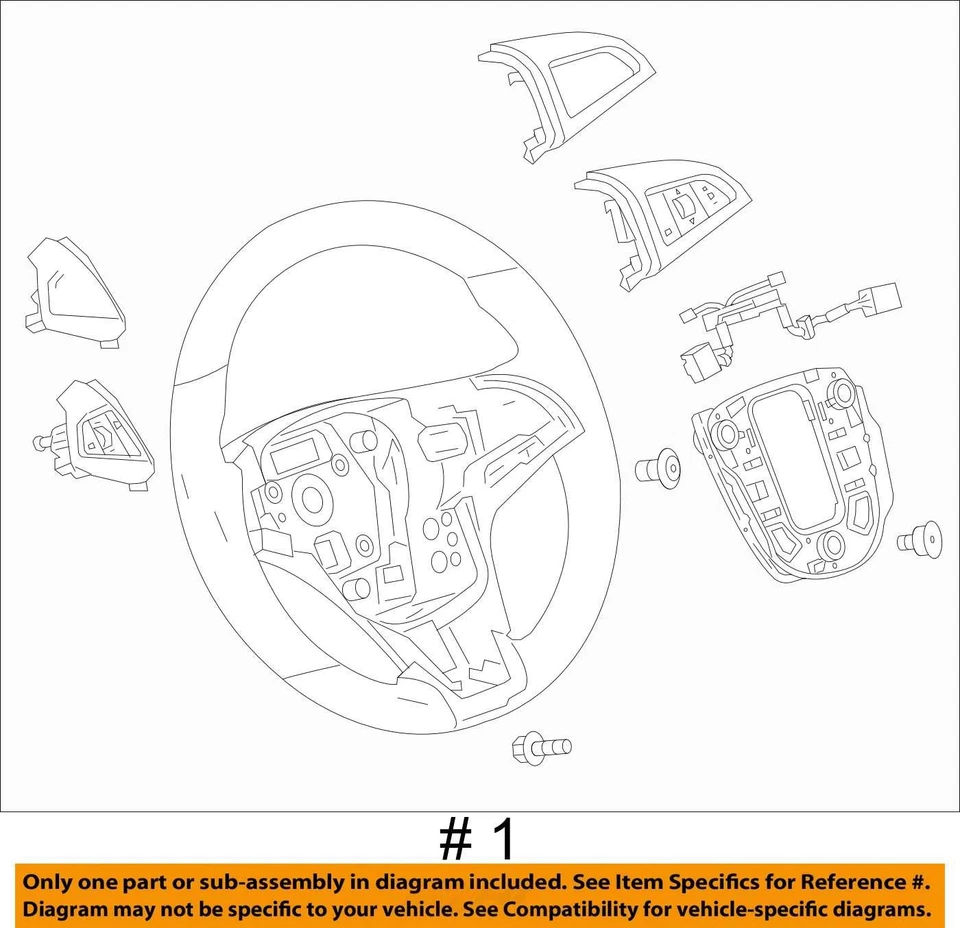 # 1

Only one part or sub-assembly in diagram included. See Item Specifics for Reference #. Diagram may not be specific to your vehicle. See Compatibility for vehicle-specific diagrams.