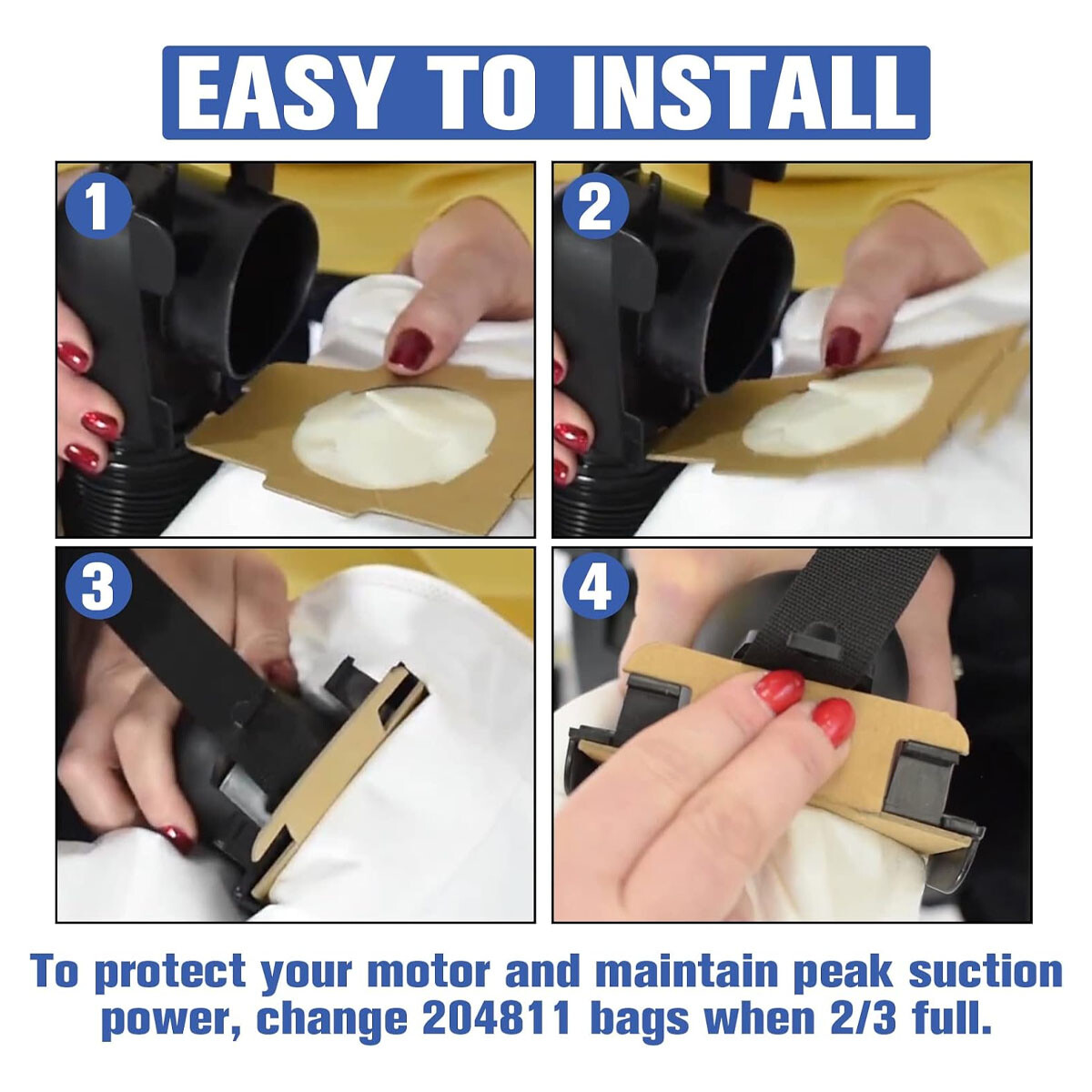 EASY TO INSTALL

1

2

3

4

To protect your motor and maintain peak suction power, change 204811 bags when 2/3 full.