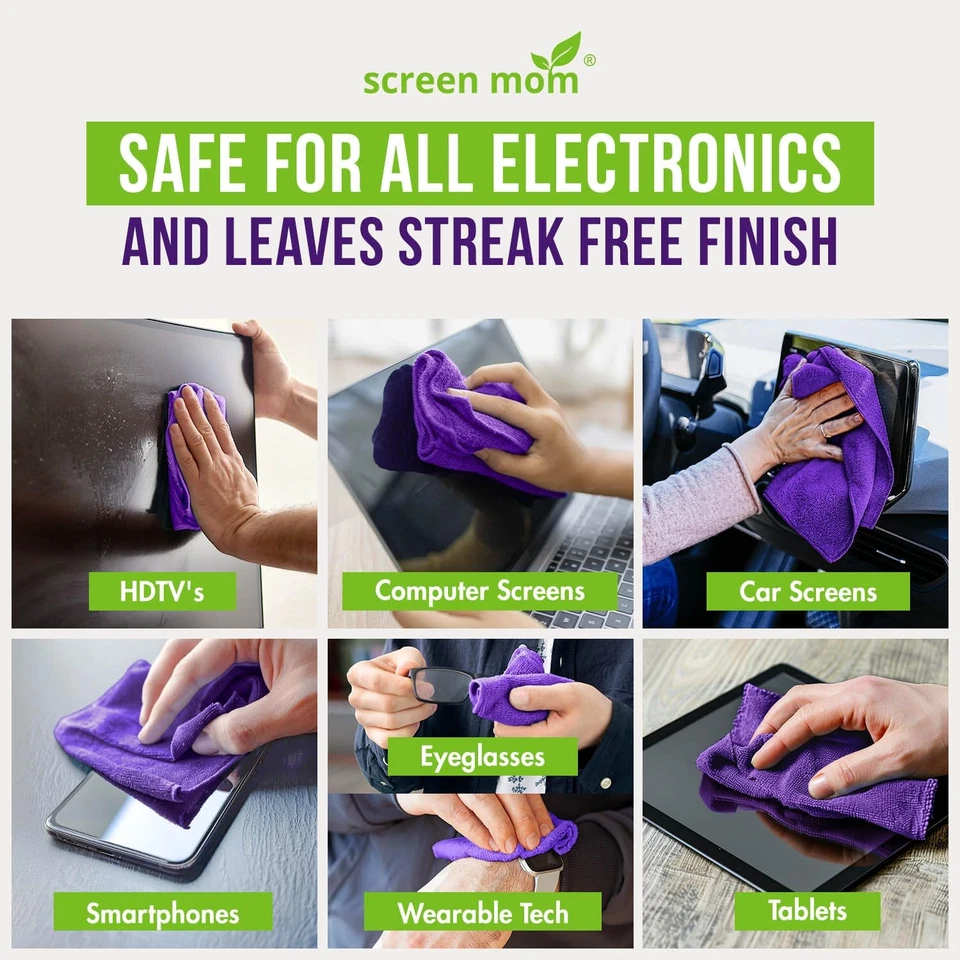 screen mom®

SAFE FOR ALL ELECTRONICS
AND LEAVES STREAK FREE FINISH

HDTV's

Computer Screens

Car Screens

Smartphones

Eyeglasses

Wearable Tech

Tablets