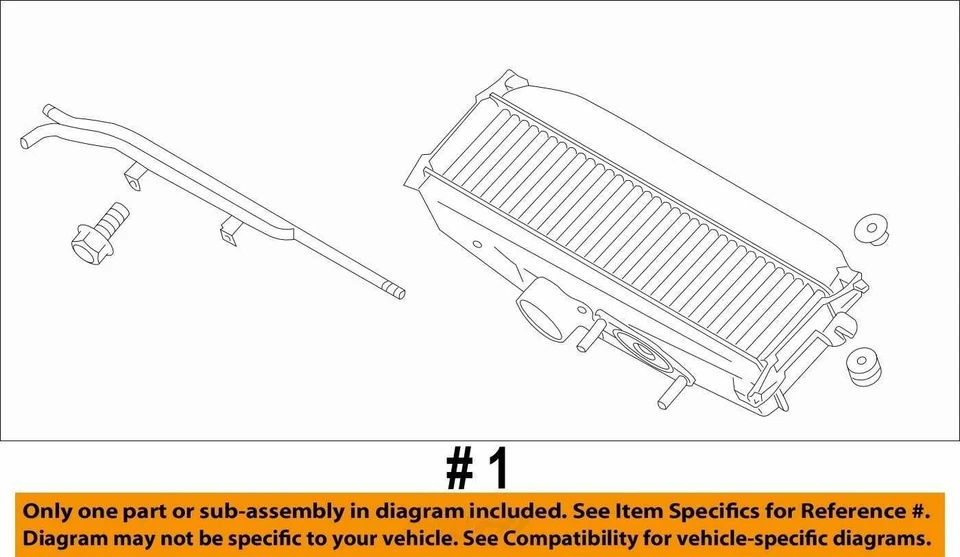 # 1

Only one part or sub-assembly in diagram included. See Item Specifics for Reference #.
Diagram may not be specific to your vehicle. See Compatibility for vehicle-specific diagrams.