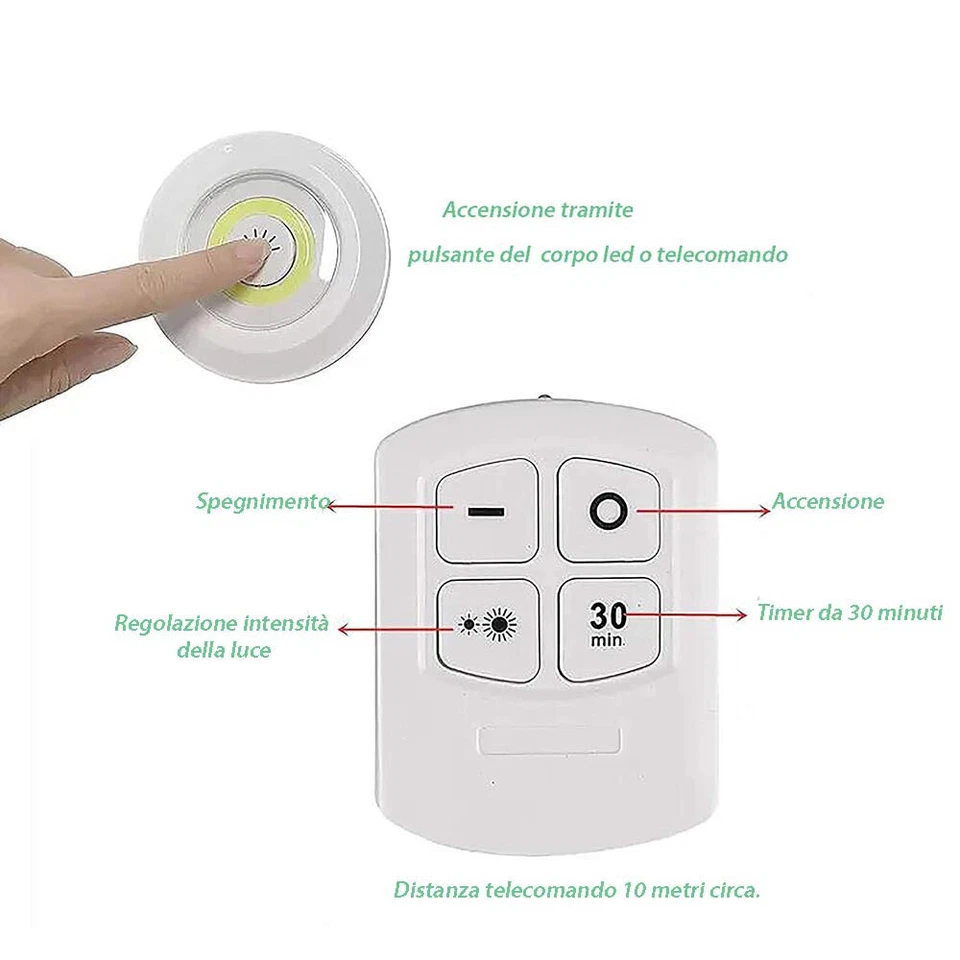 Accensione tramite

pulsante del corpo led o telecomando

Spegnimento

Accensione

Regolazione intensità della luce

30 min.

Timer da 30 minuti

Distanza telecomando 10 metri circa.