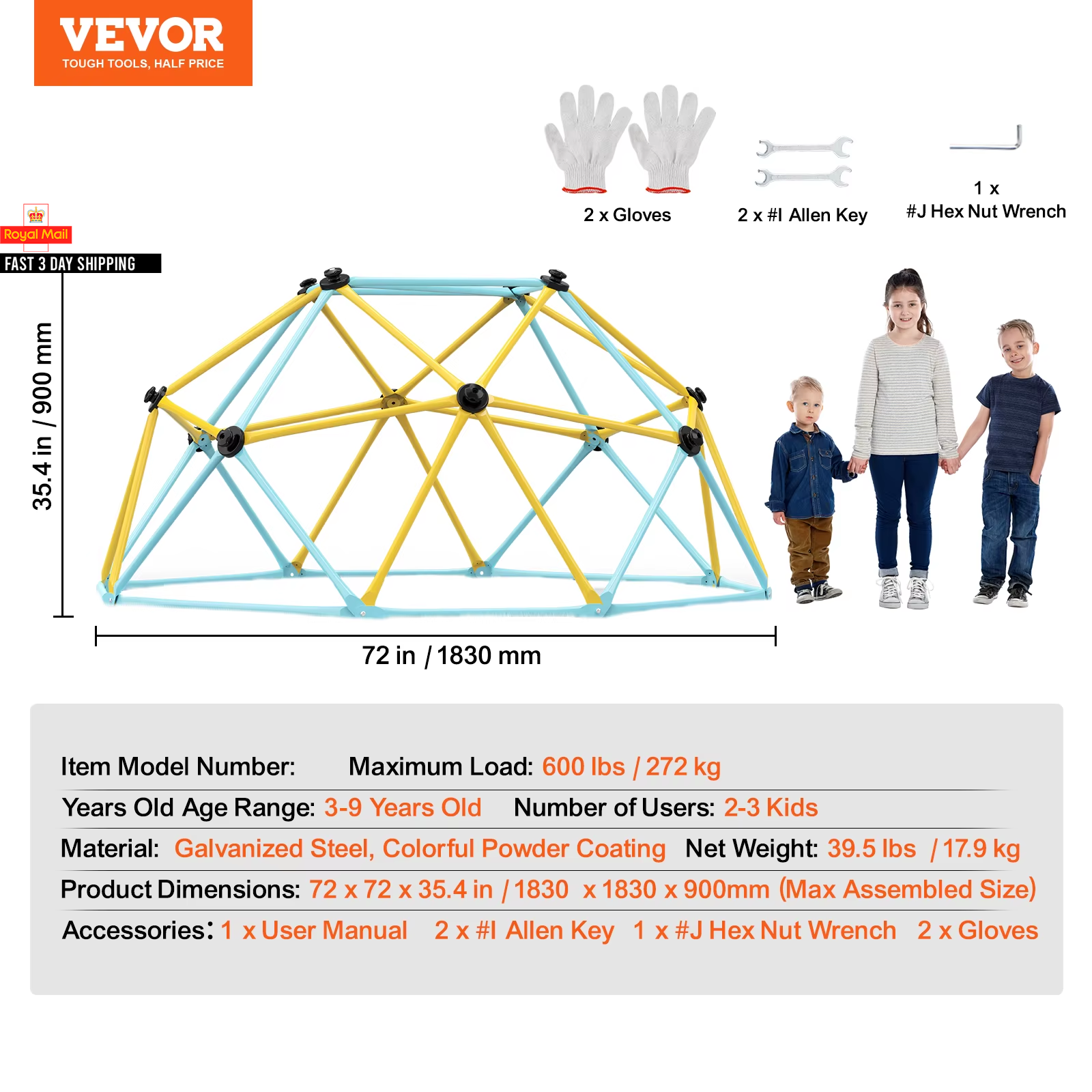 VEVOR
TOUGH TOOLS, HALF PRICE

2 x Gloves

2 x #I Allen Key

1 x
#J Hex Nut Wrench

Royal Mail

FAST 3 DAY SHIPPING

35.4 in / 900 mm

72 in / 1830 mm

Item Model Number: Maximum Load: 600 lbs / 272 kg

Years Old Age Range: 3-9 Years Old Number of Users: 2-3 Kids

Material: Galvanized Steel, Colorful Powder Coating Net Weight: 39.5 lbs / 17.9 kg

Product Dimensions: 72 x 72 x 35.4 in / 1830 x 1830 x 900mm (Max Assembled Size)

Accessories: 1 x User Manual 2 x #I Allen Key 1 x #J Hex Nut Wrench 2 x Gloves