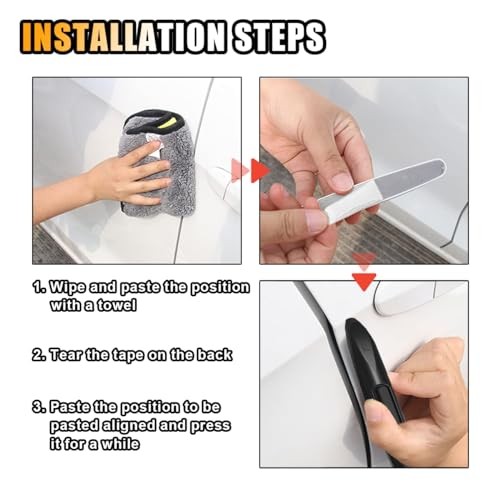 INSTALLATION STEPS

1. Wipe and paste the position with a towel

2. Tear the tape on the back

3. Paste the position to be pasted aligned and press it for a while