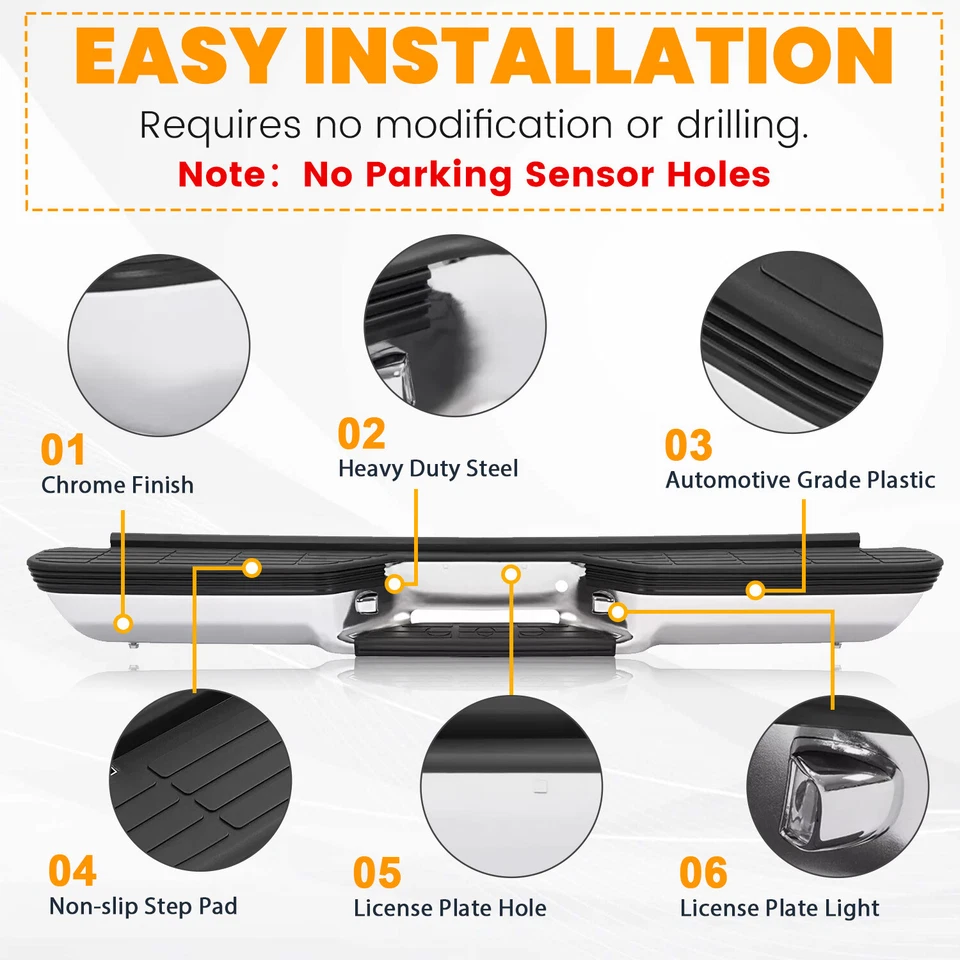 EASY INSTALLATION

Requires no modification or drilling.

Note: No Parking Sensor Holes

01
Chrome Finish

02
Heavy Duty Steel

03
Automotive Grade Plastic

04
Non-slip Step Pad

05
License Plate Hole

06
License Plate Light