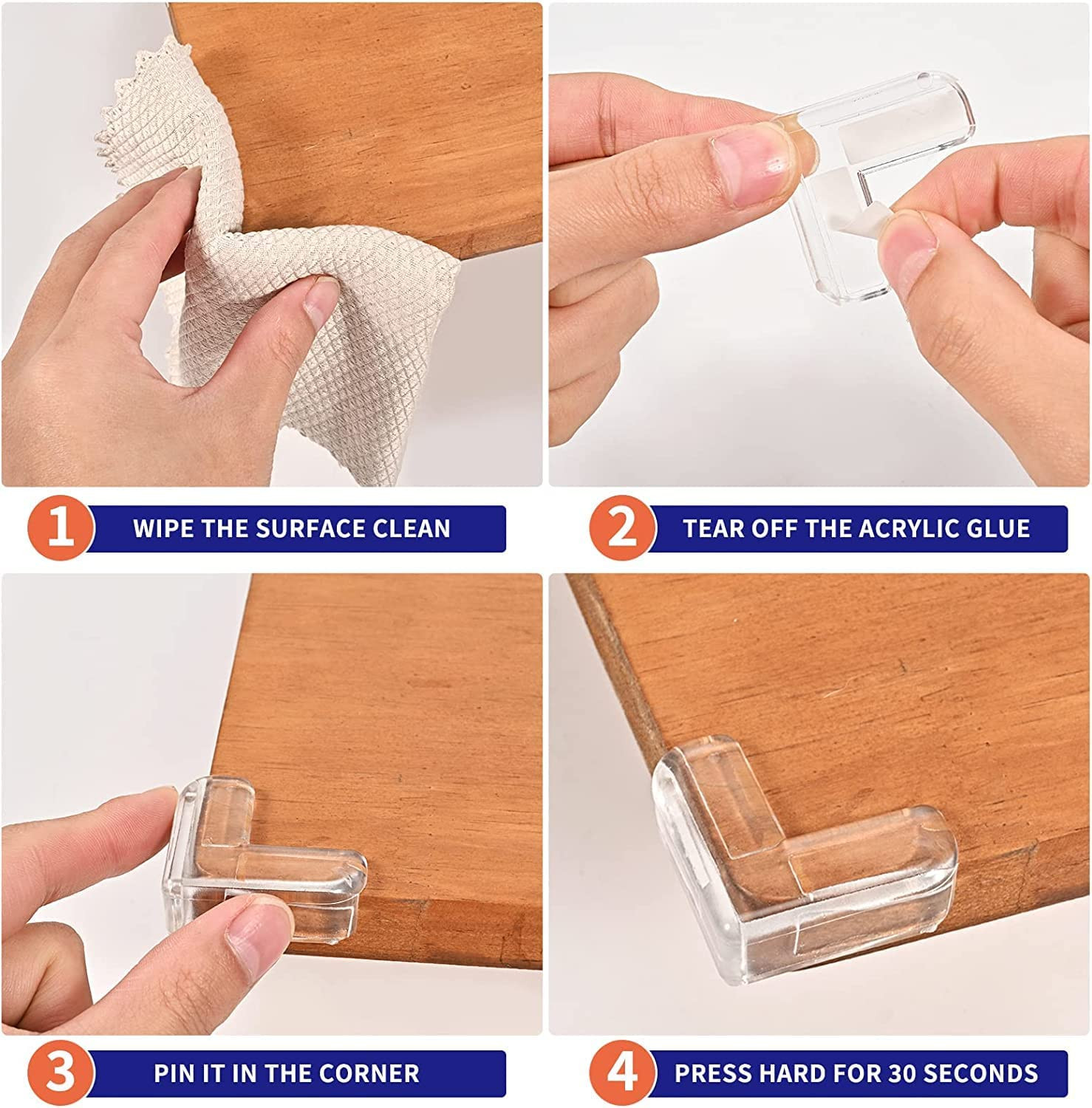 1 WIPE THE SURFACE CLEAN

2 TEAR OFF THE ACRYLIC GLUE

3 PIN IT IN THE CORNER

4 PRESS HARD FOR 30 SECONDS