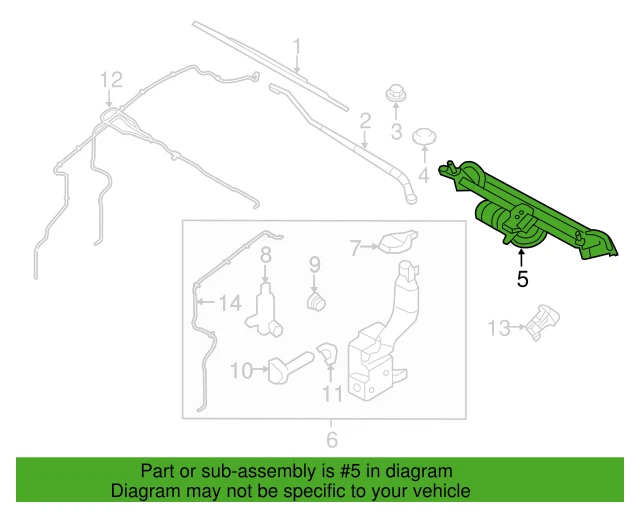 1
12
2
3
4
5
7
8
9
14
13
10
11
6
Part or sub-assembly is #5 in diagram
Diagram may not be specific to your vehicle